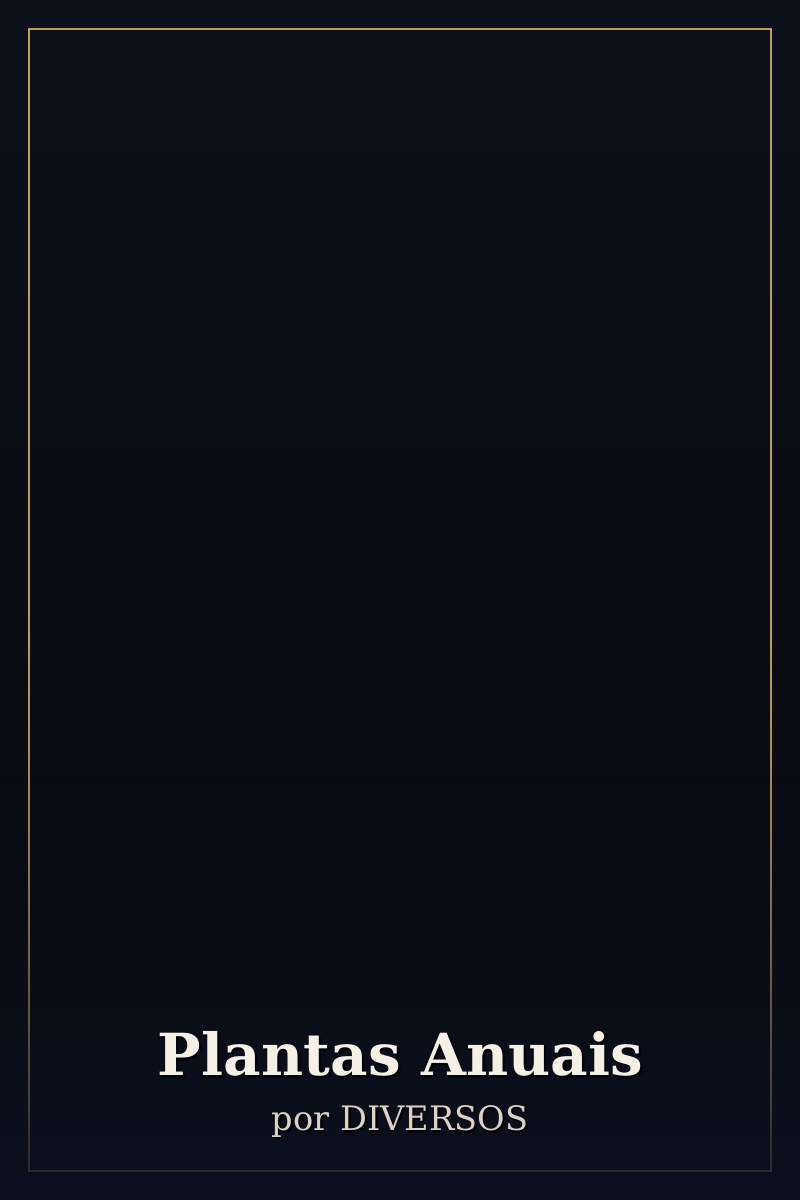 Plantas Anuais

por DIVERSOS