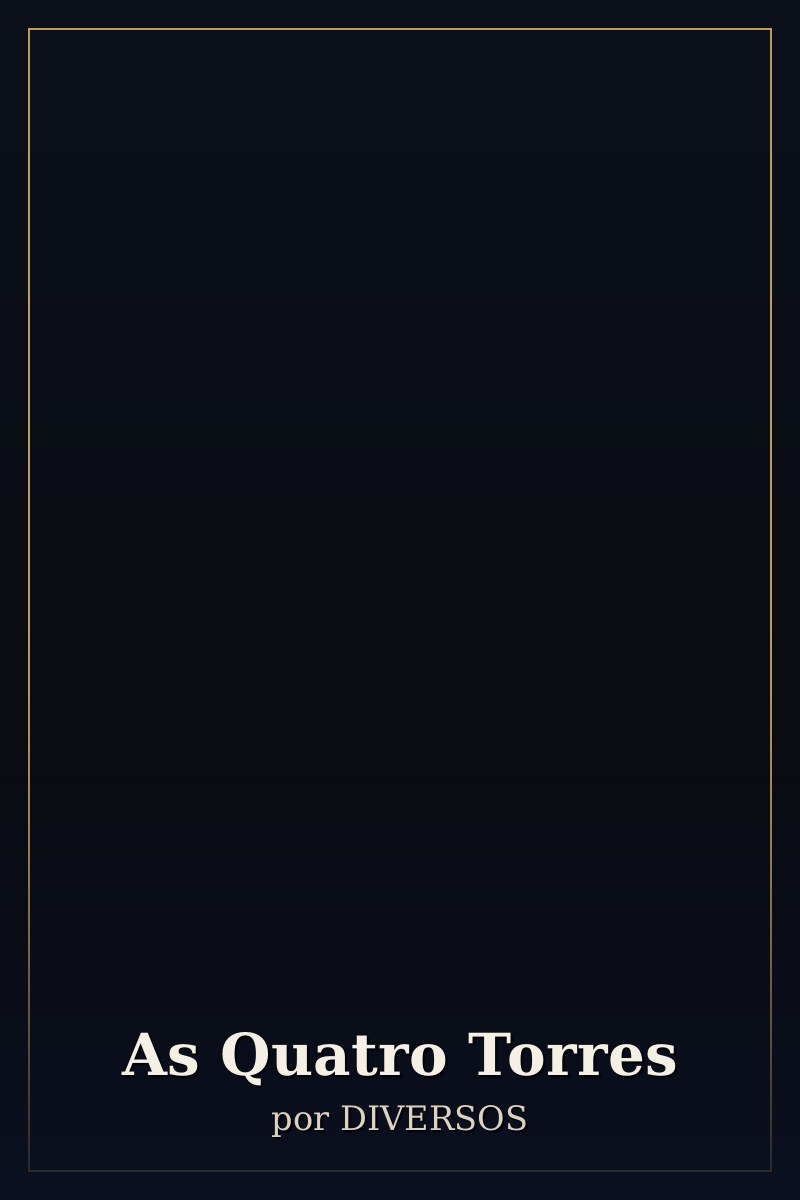 As Quatro Torres

por DIVERSOS