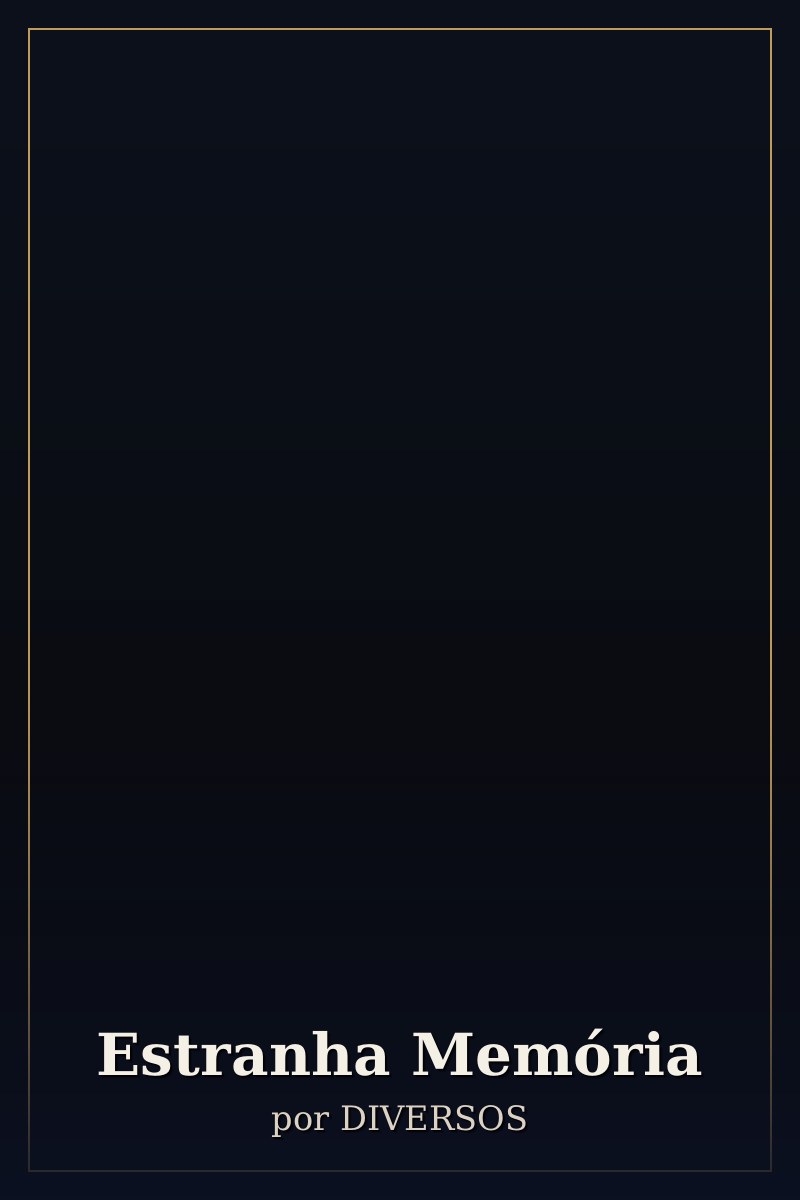 Estranha Memória

por DIVERSOS