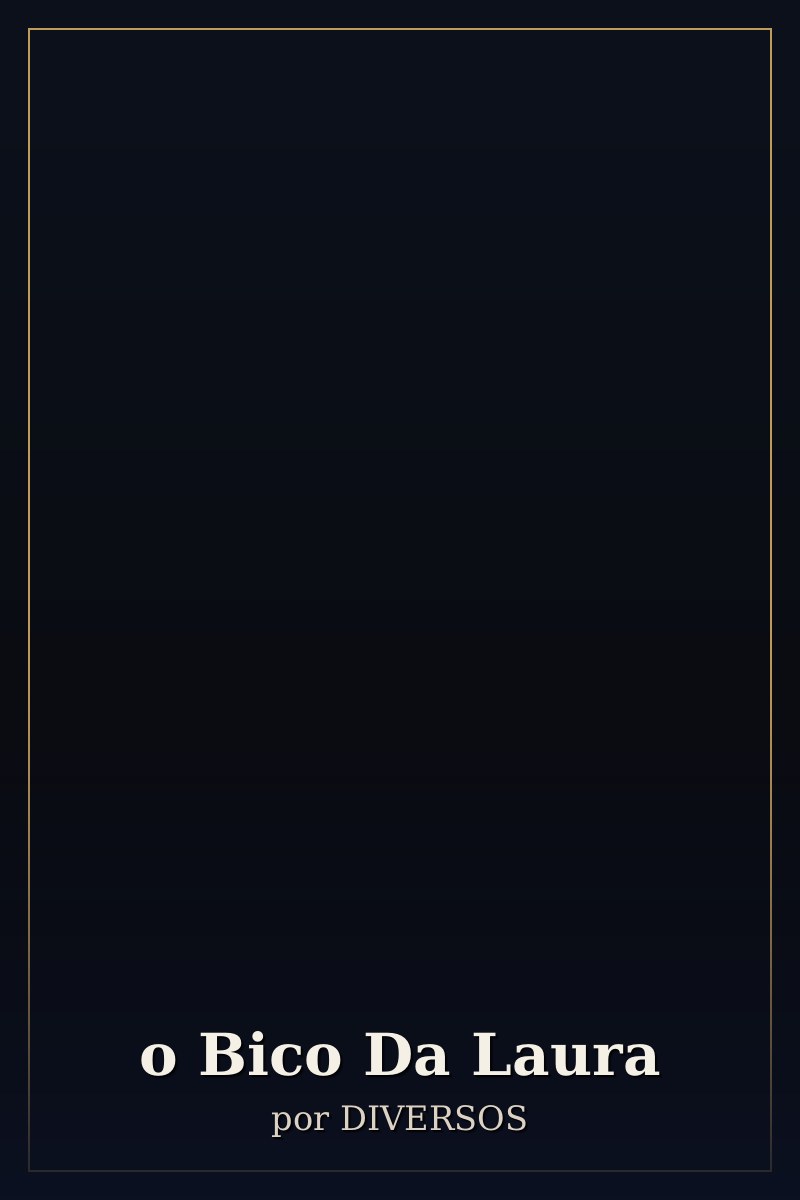 o Bico Da Laura

por DIVERSOS