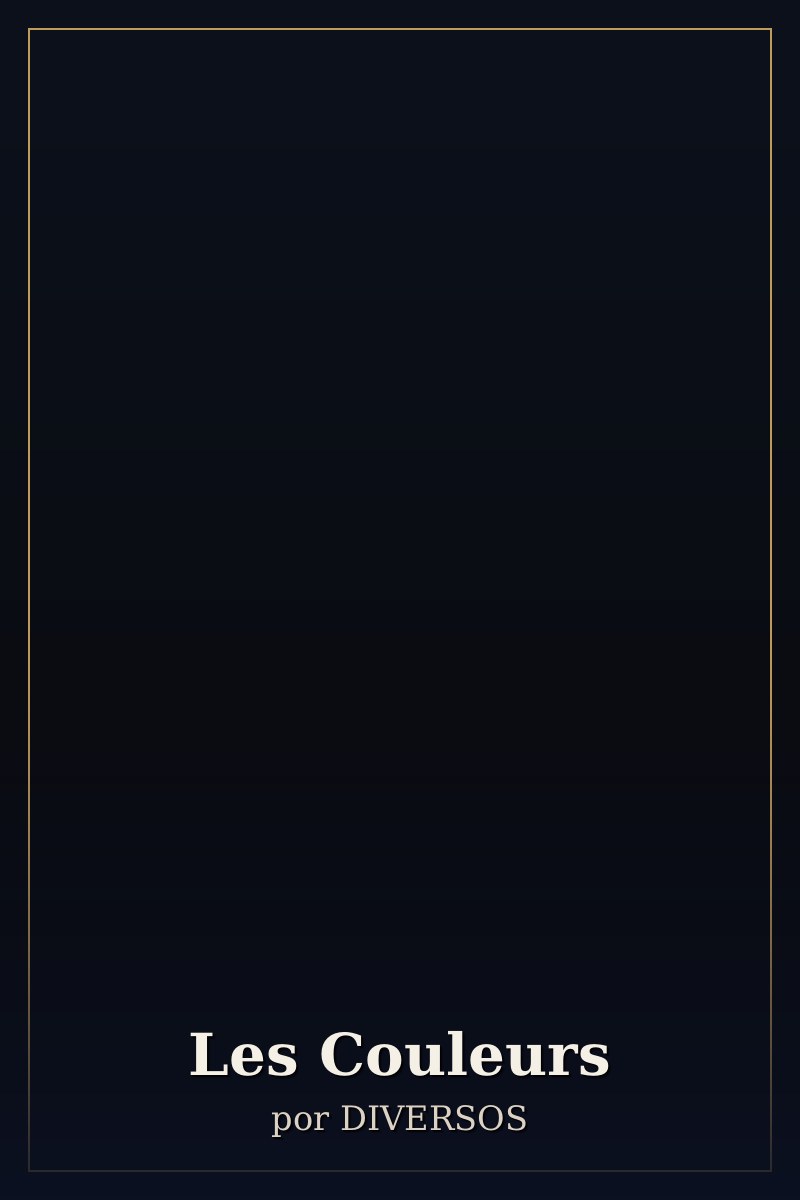 Les Couleurs
por DIVERSOS