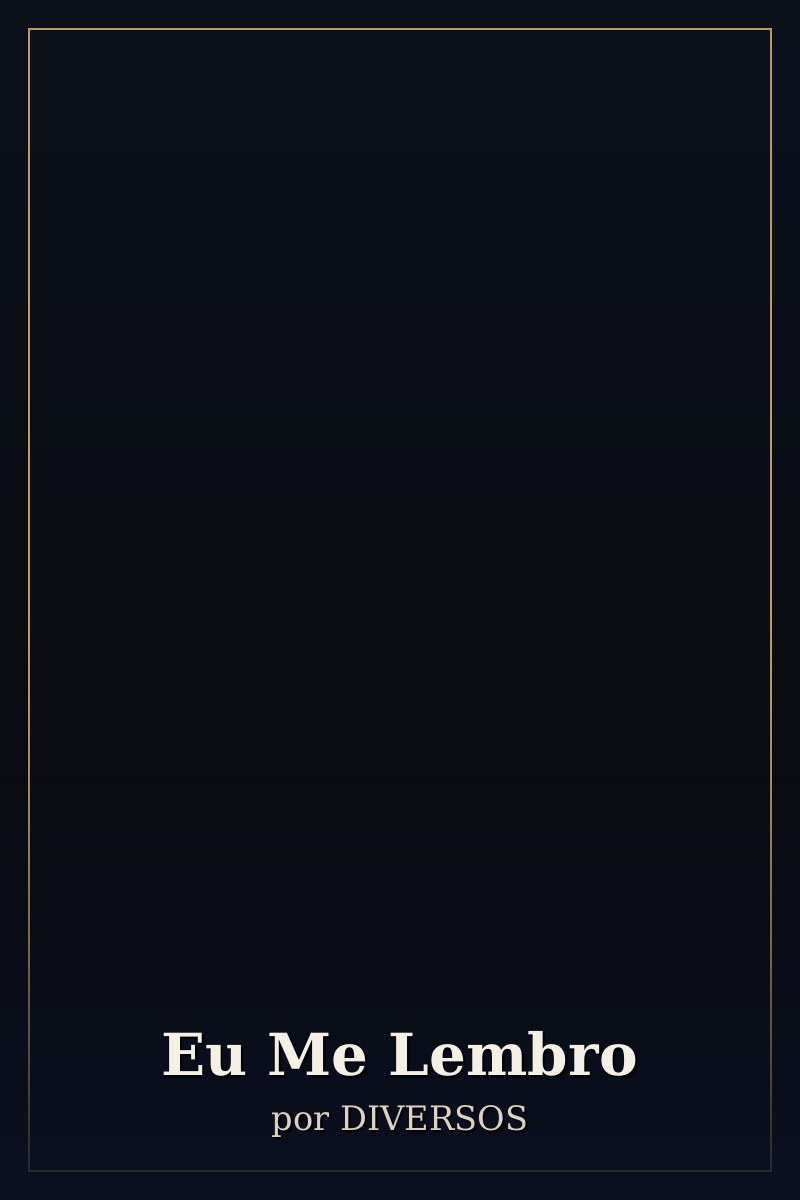 Eu Me Lembro

por DIVERSOS