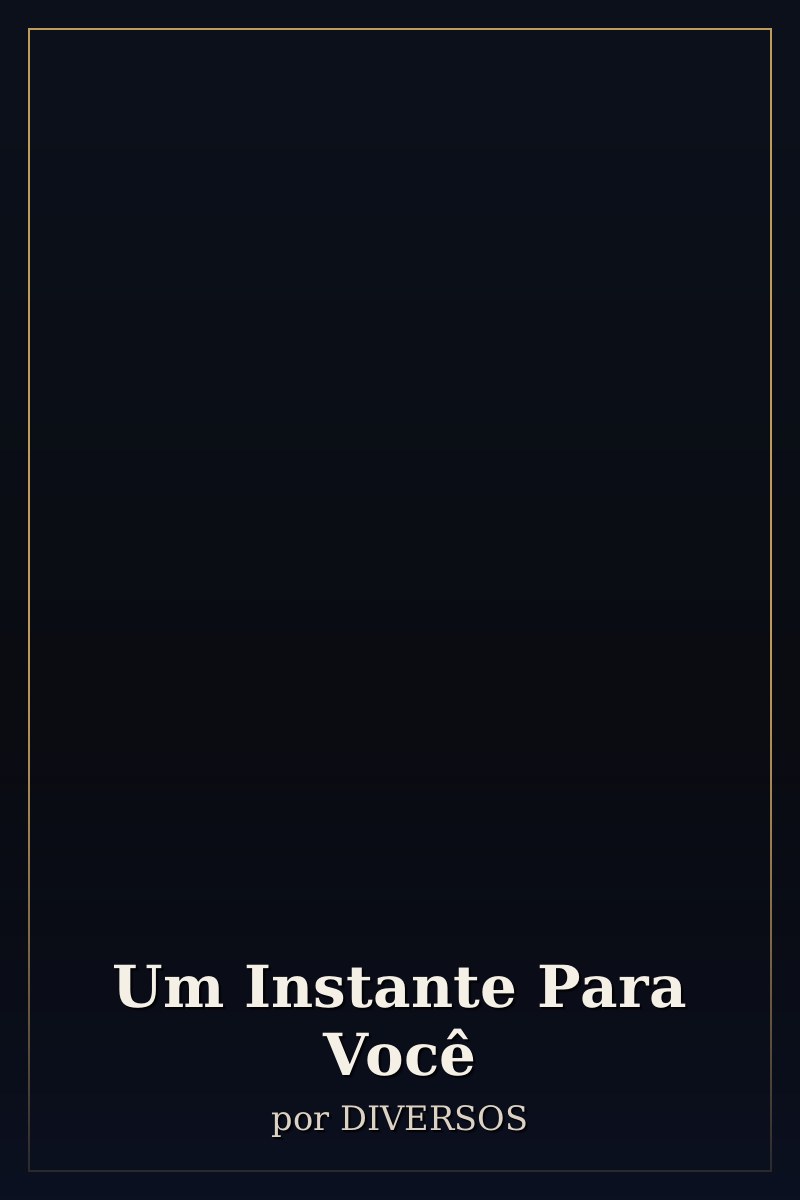 Um Instante Para Você

por DIVERSOS