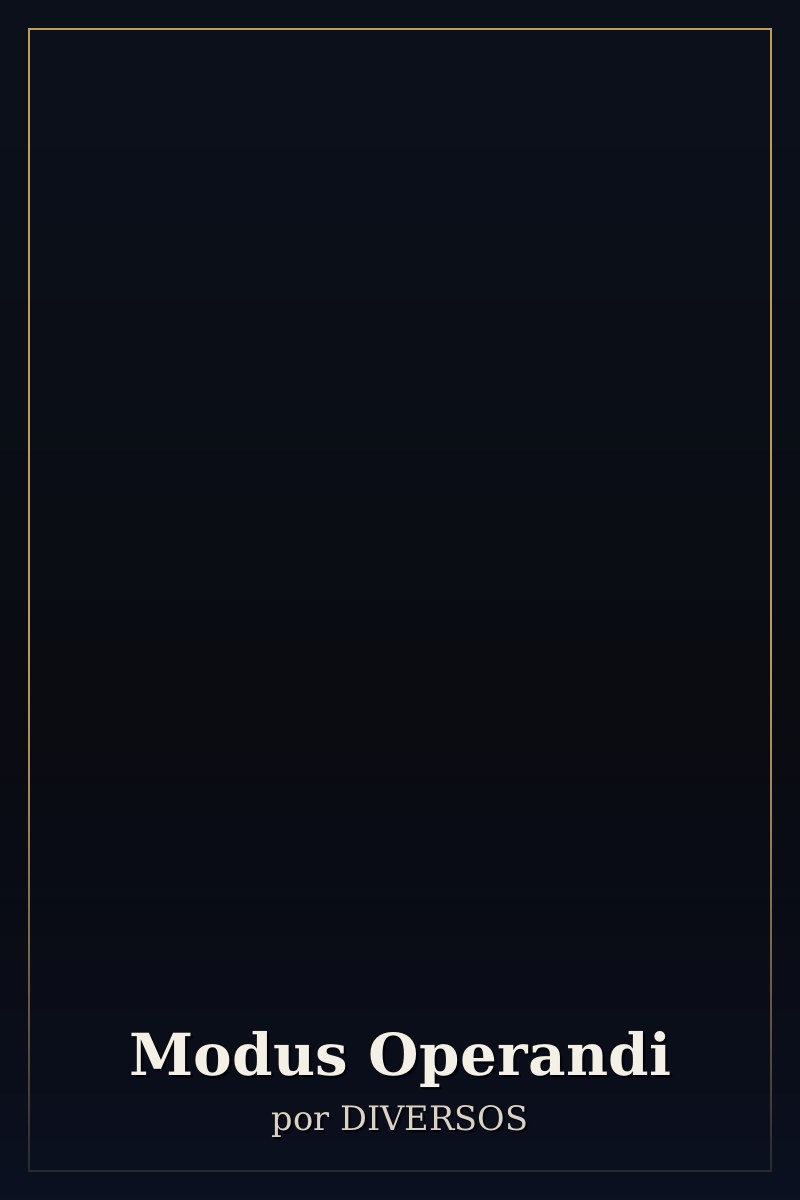 Modus Operandi

por DIVERSOS