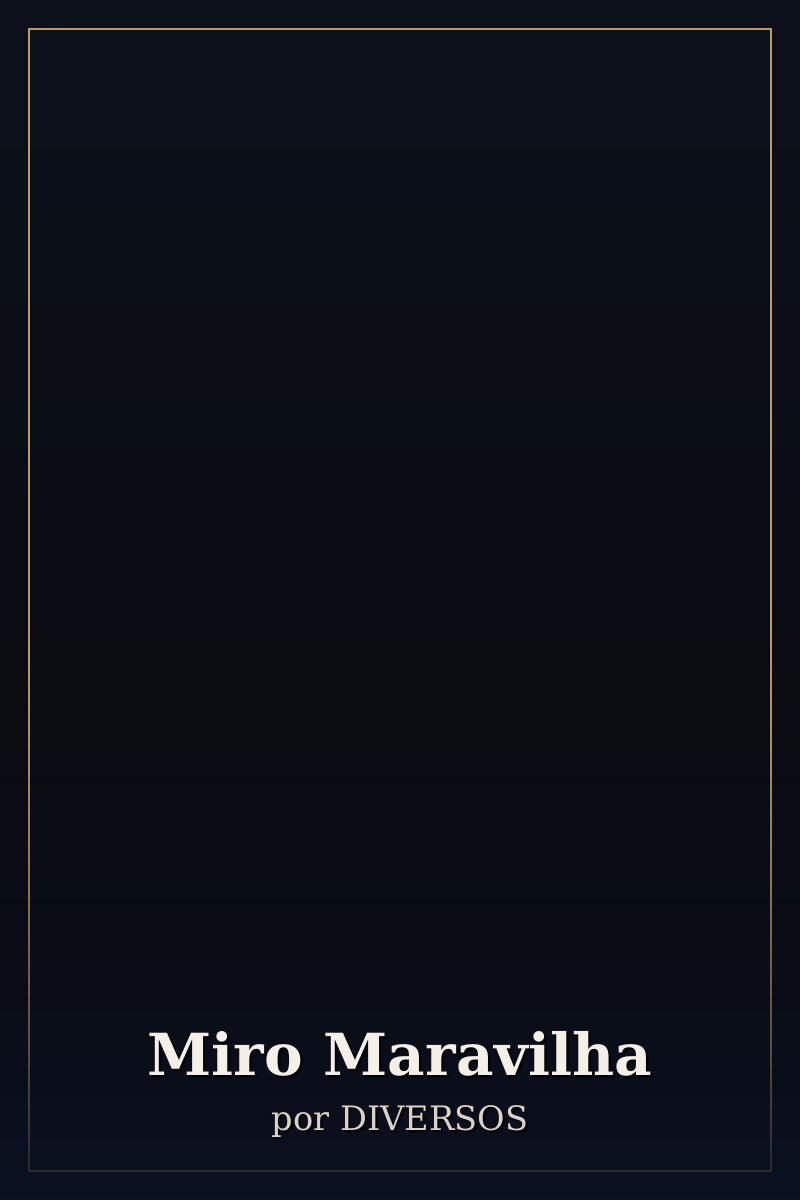 Miro Maravilha
por DIVERSOS