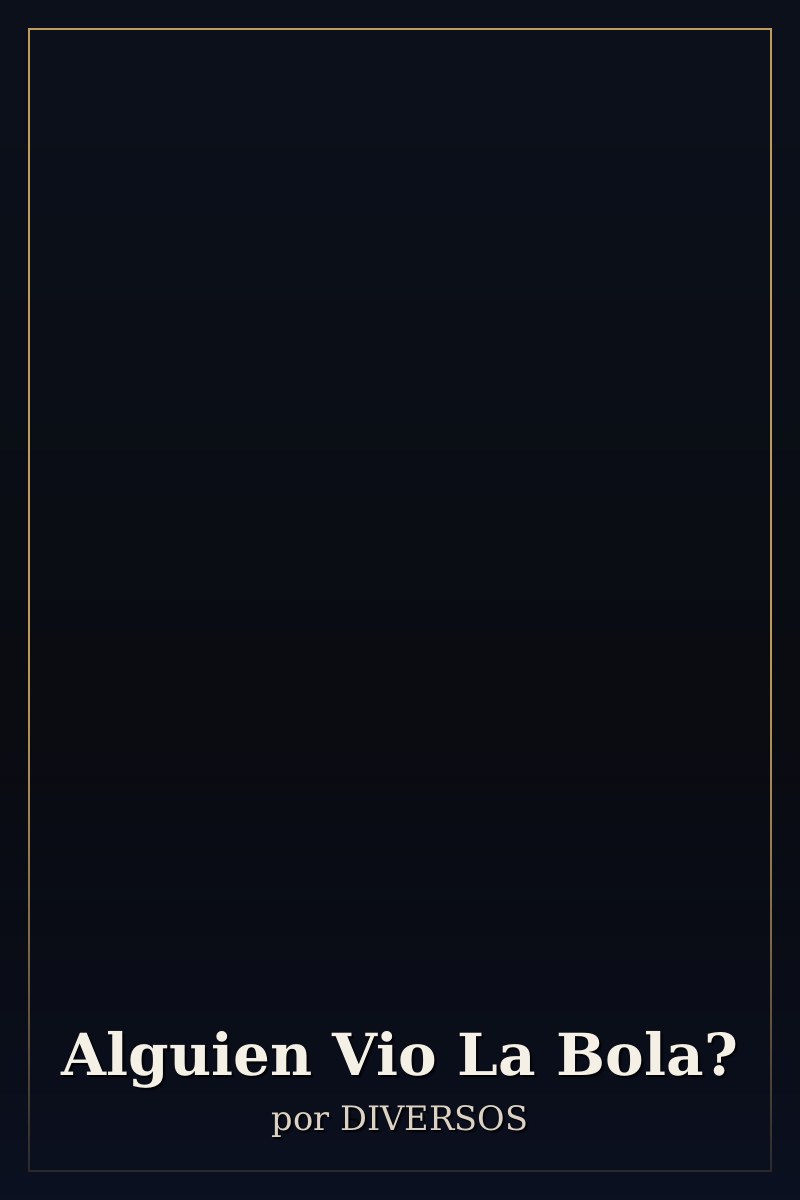 Alguien Vio La Bola?

por DIVERSOS