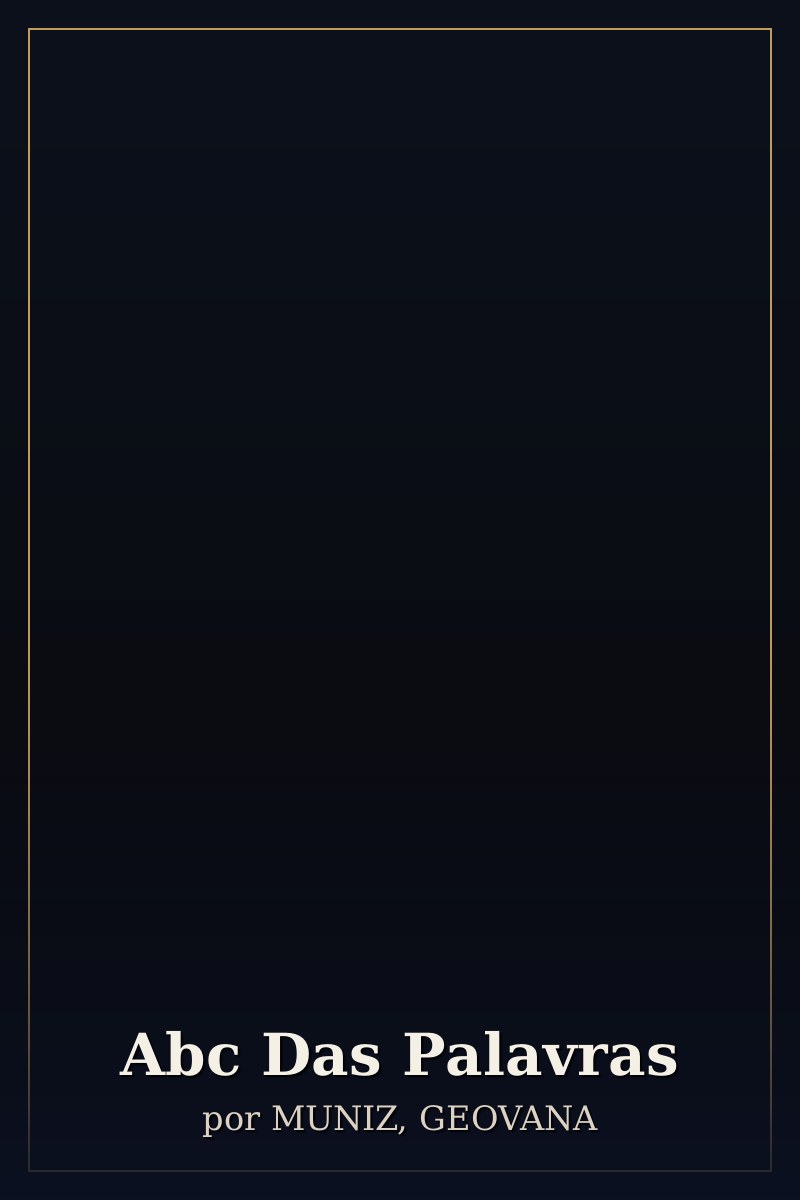 Abc Das Palavras

por MUNIZ, GEOVANA