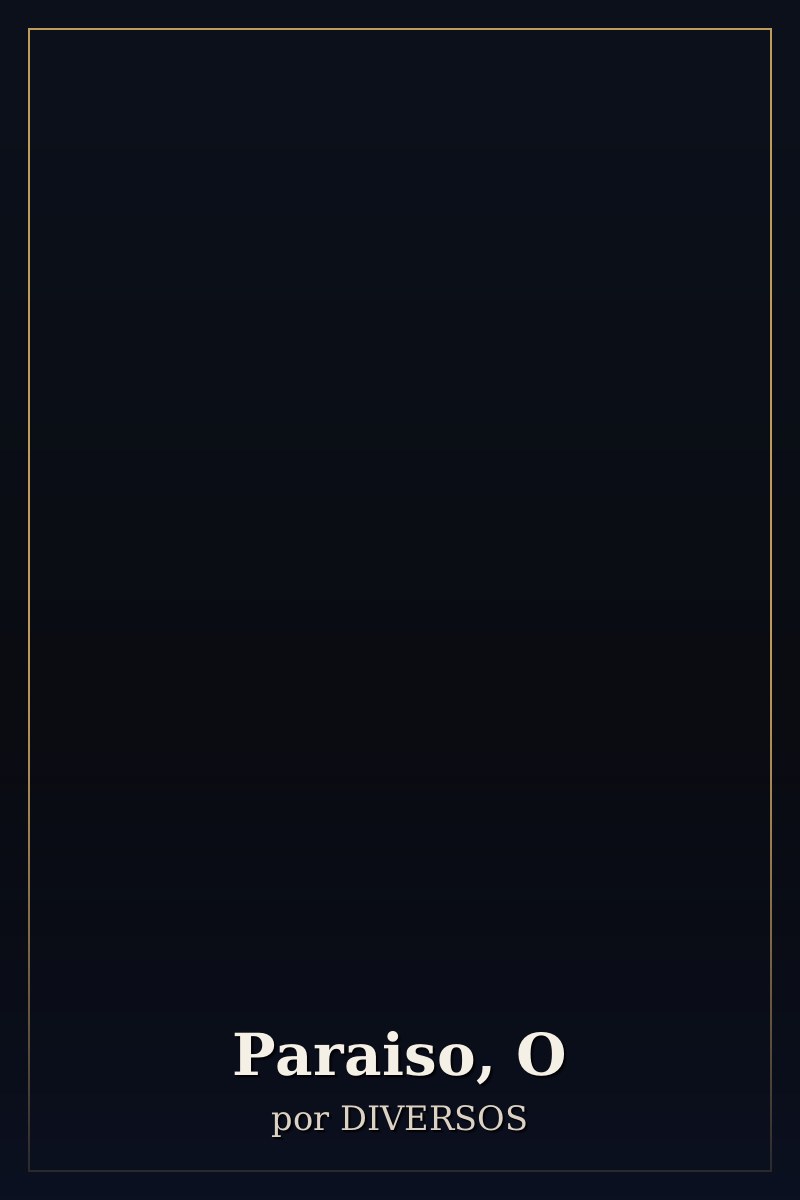 Paraiso, O

por DIVERSOS