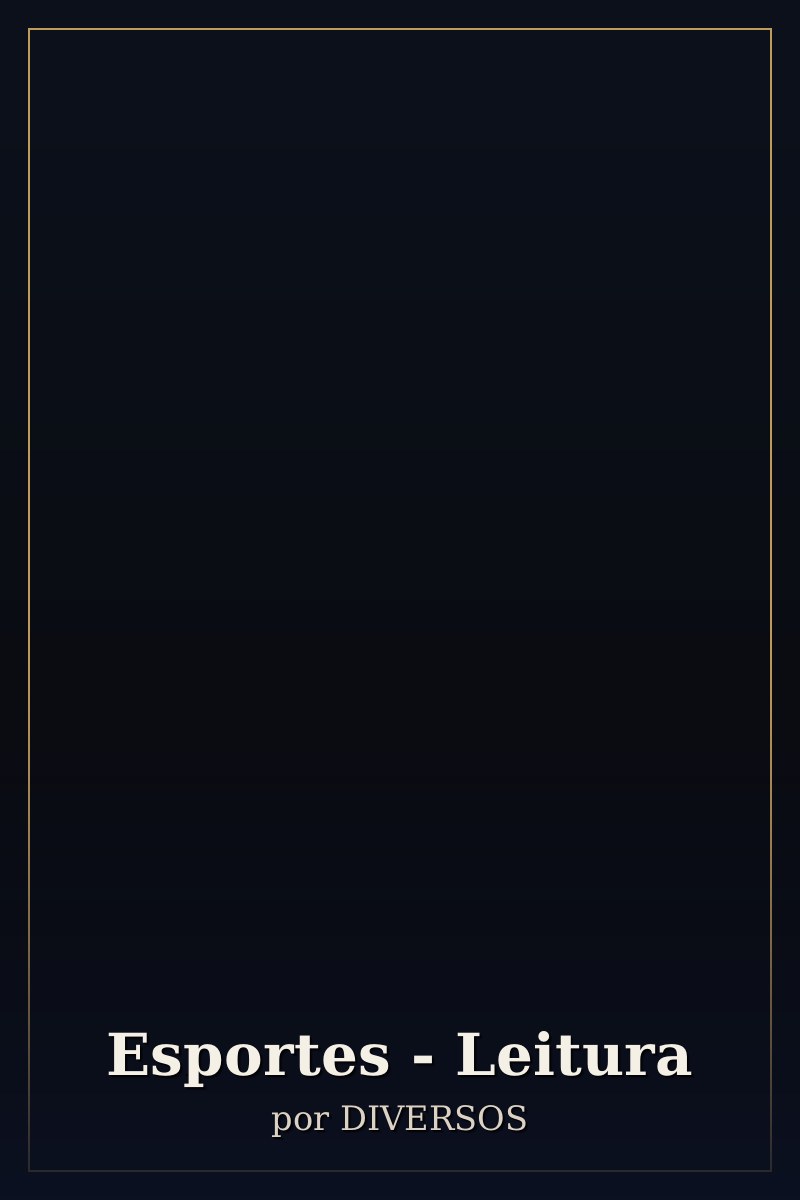 Esportes - Leitura

por DIVERSOS