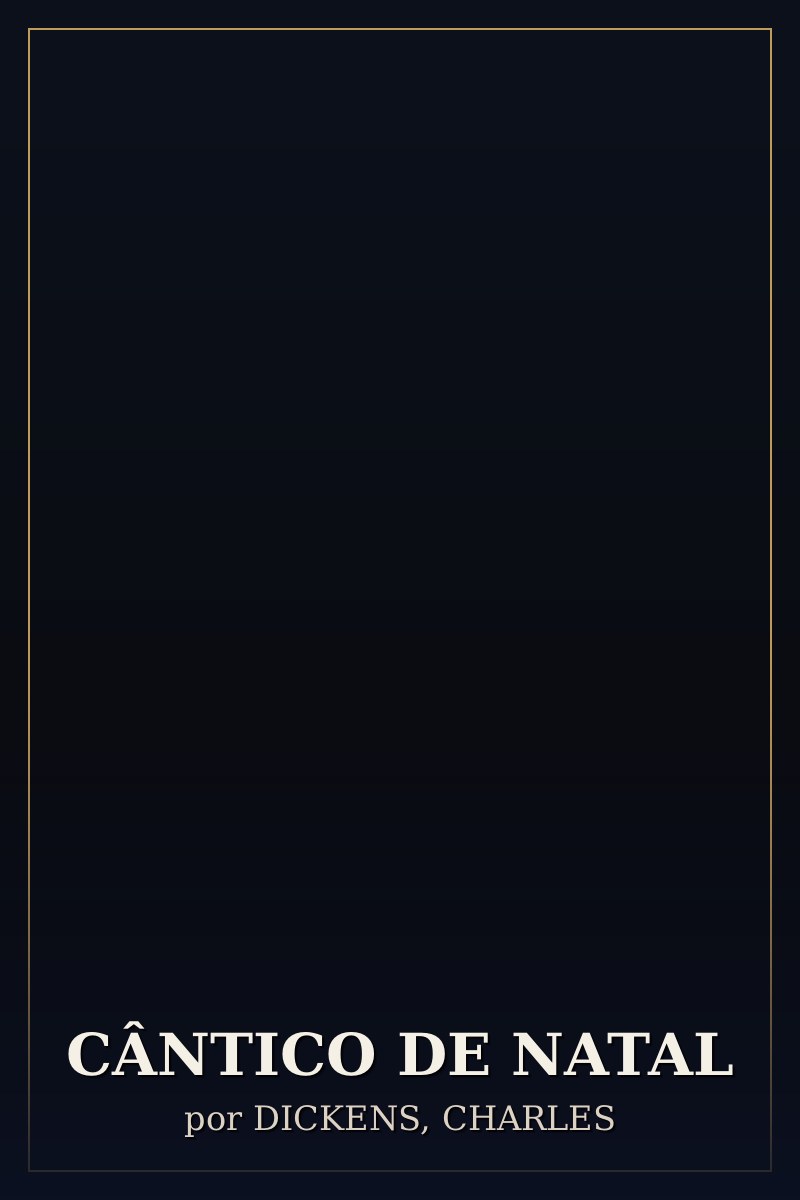 CÂNTICO DE NATAL
por DICKENS, CHARLES