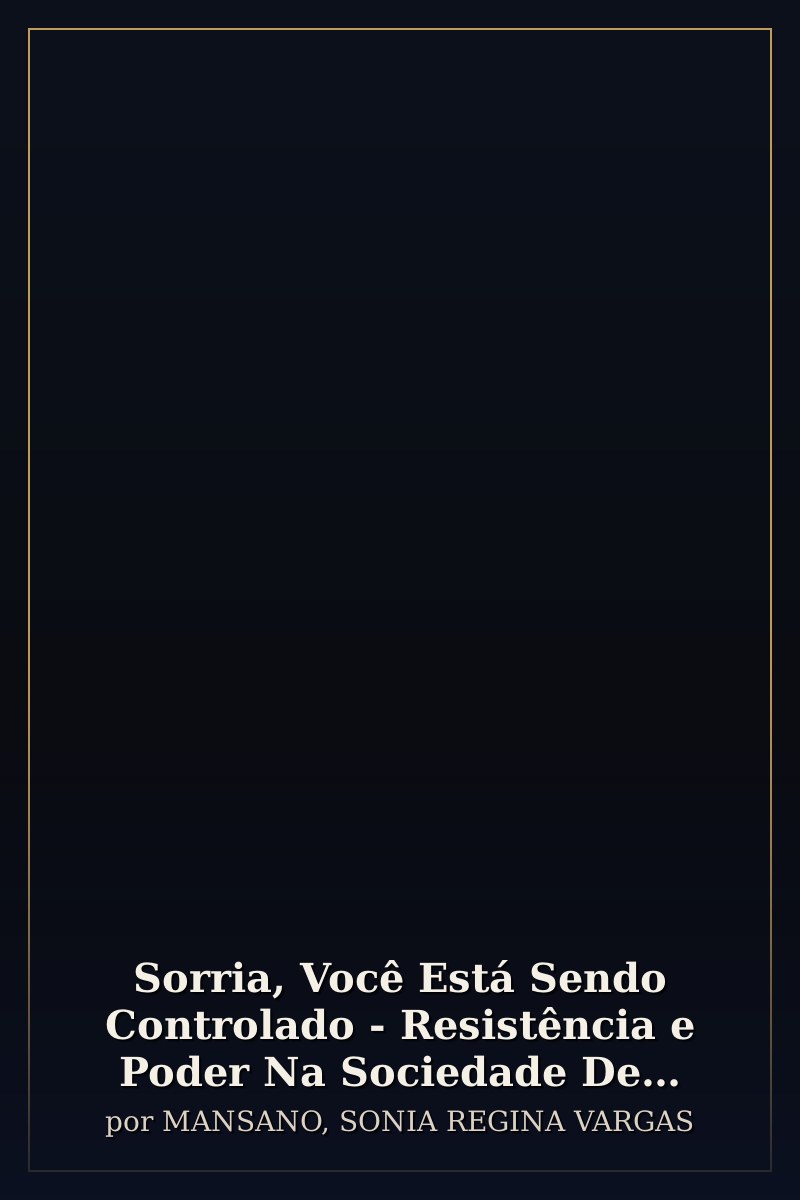 Sorria, Você Está Sendo Controlado - Resistência e Poder Na Sociedade De...

por MANSANO, SONIA REGINA VARGAS