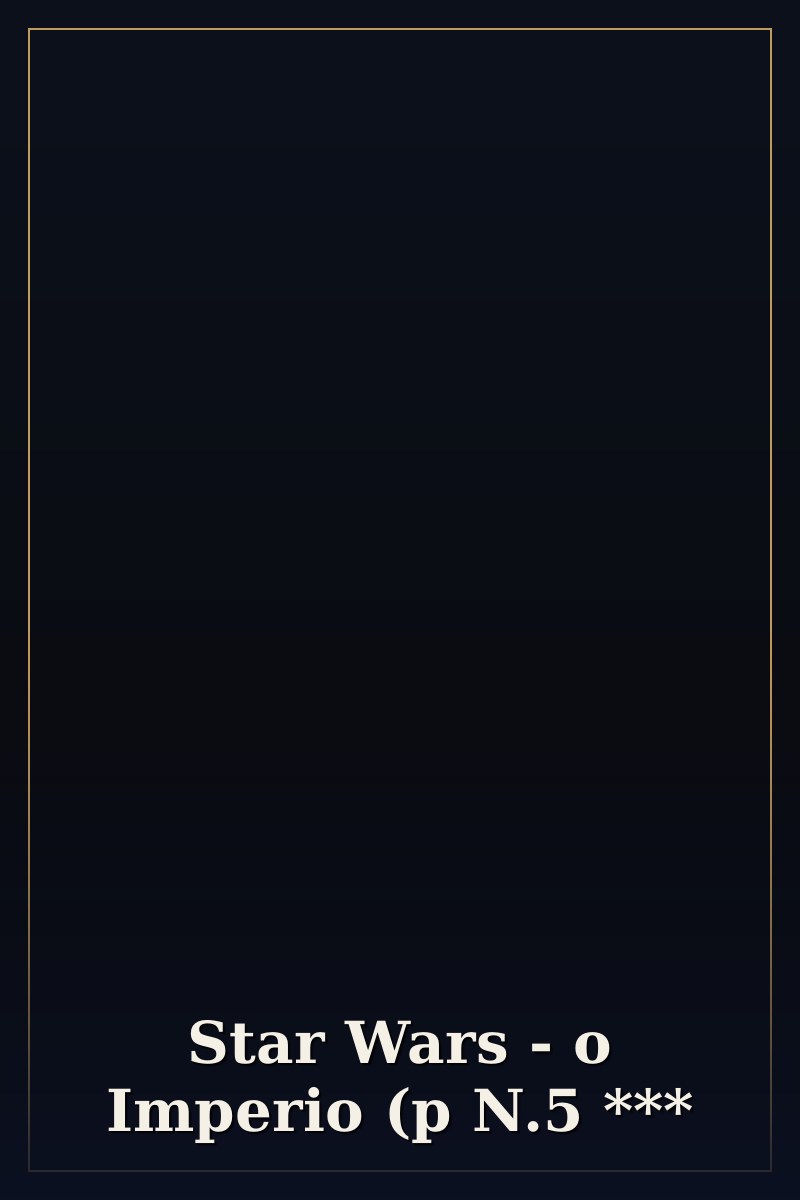 Star Wars - o Imperio (p N.5 ***