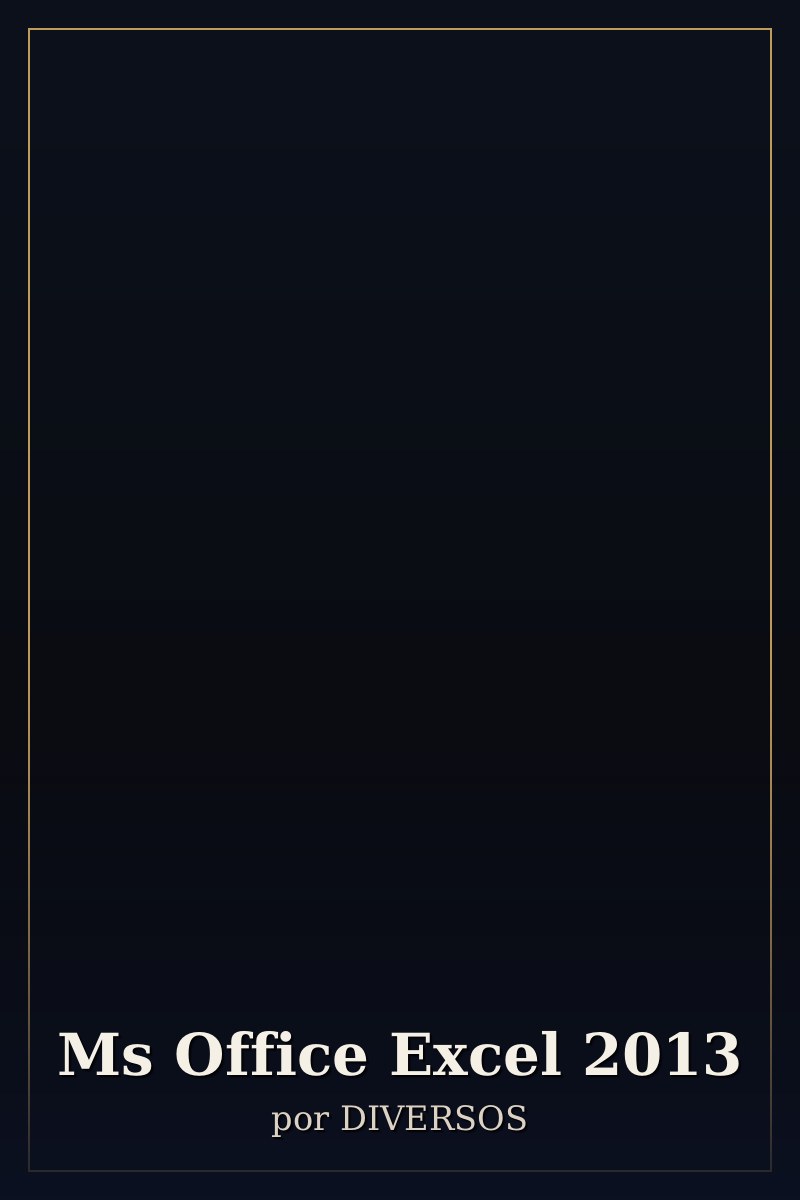 Ms Office Excel 2013
por DIVERSOS