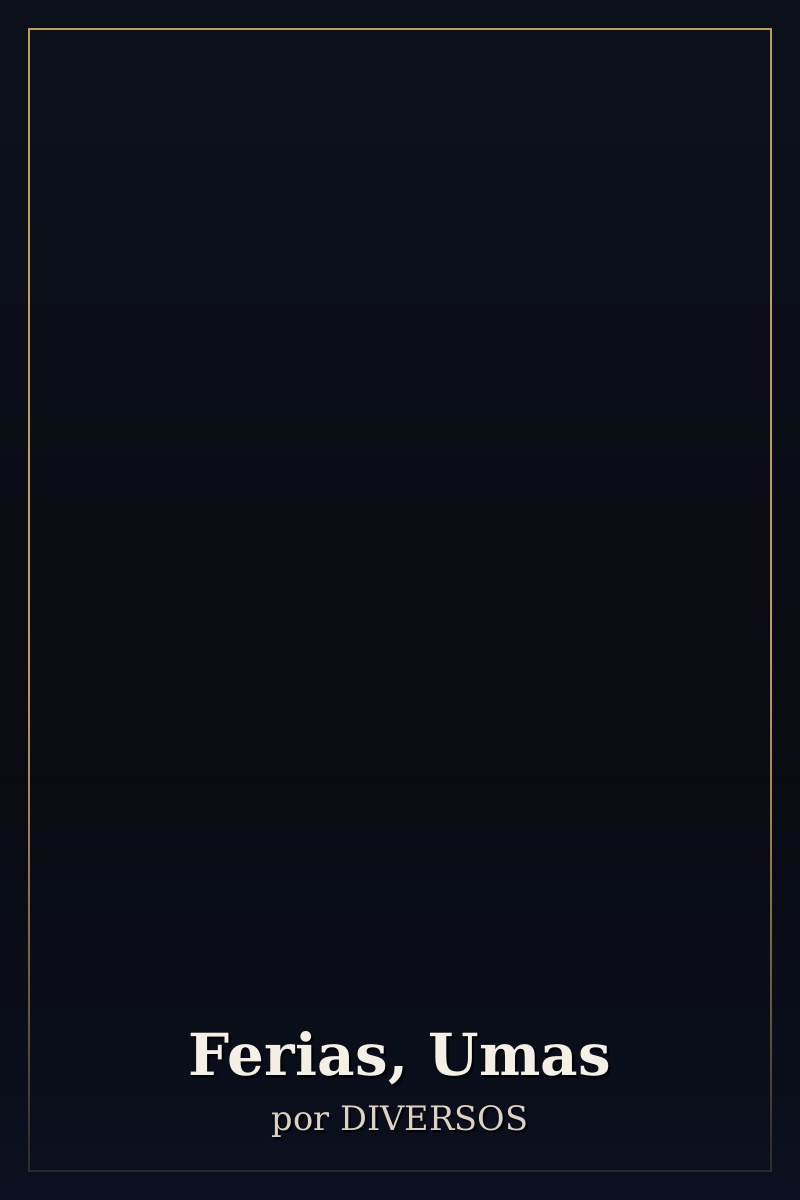 Ferias, Umas

por DIVERSOS