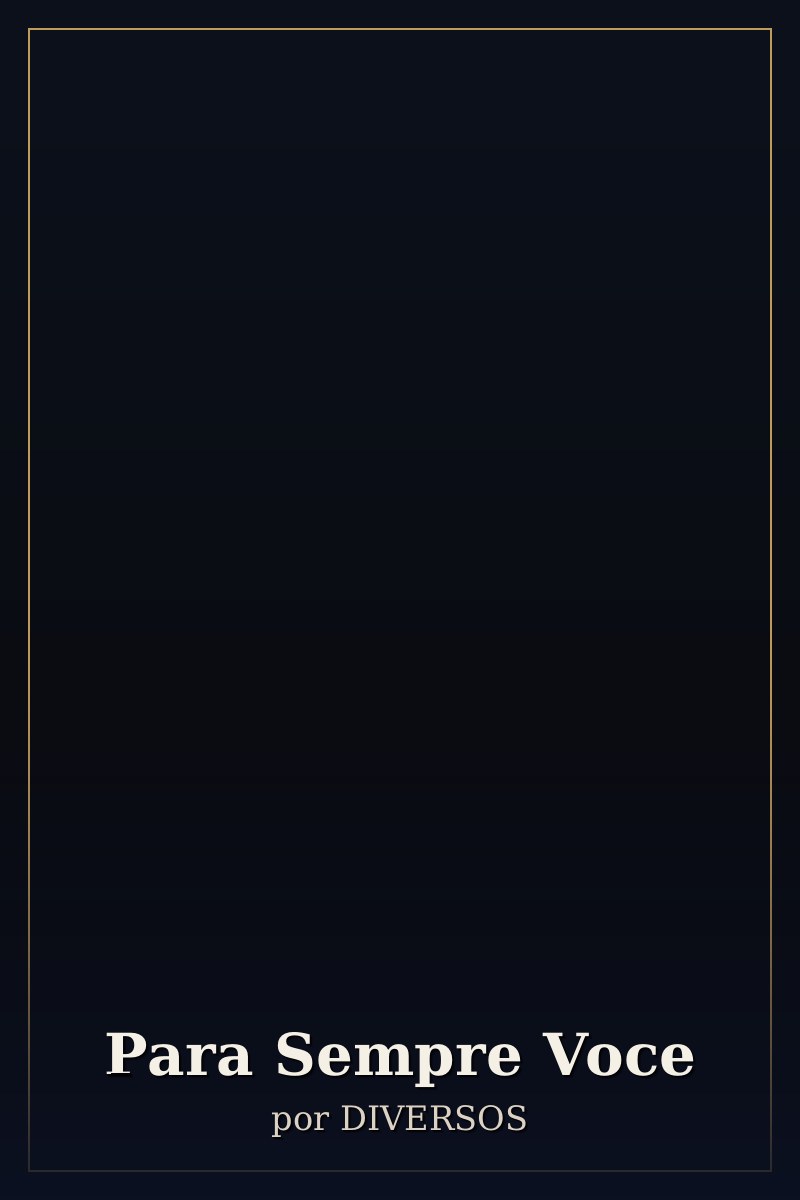 Para Sempre Voce

por DIVERSOS