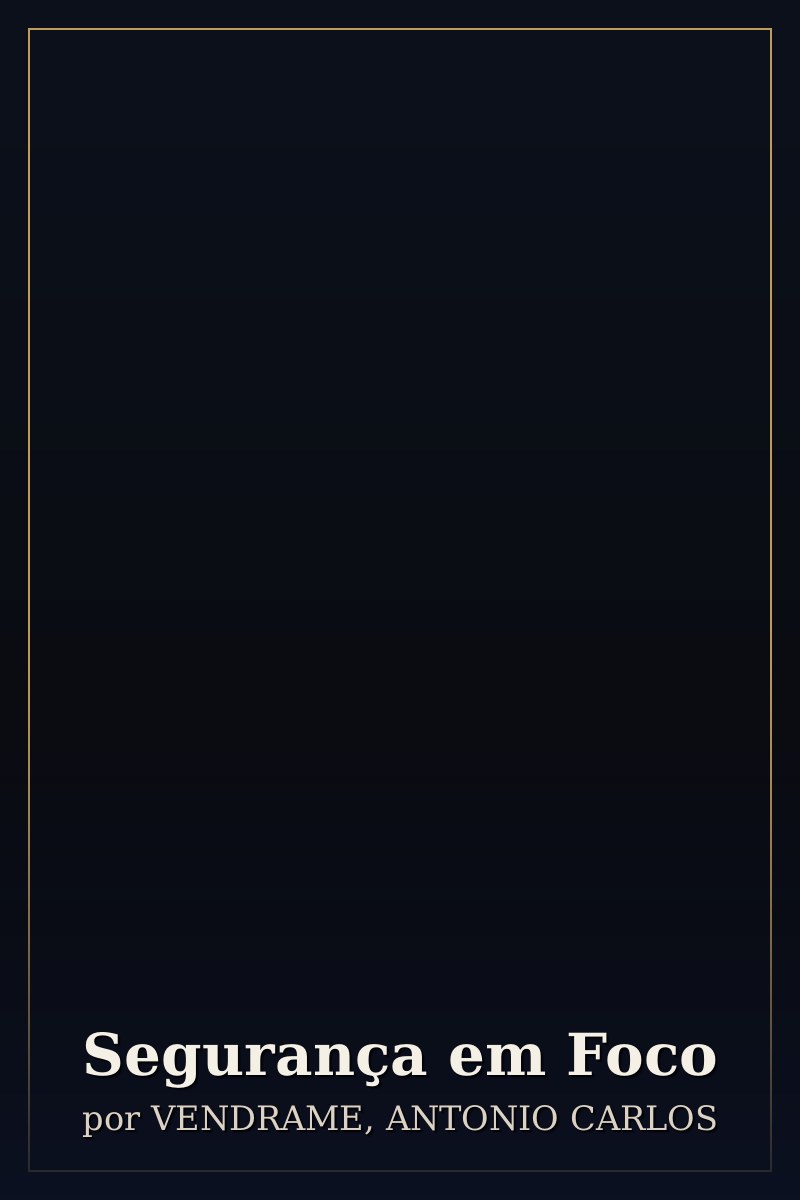 Segurança em Foco
por VENDRAME, ANTONIO CARLOS