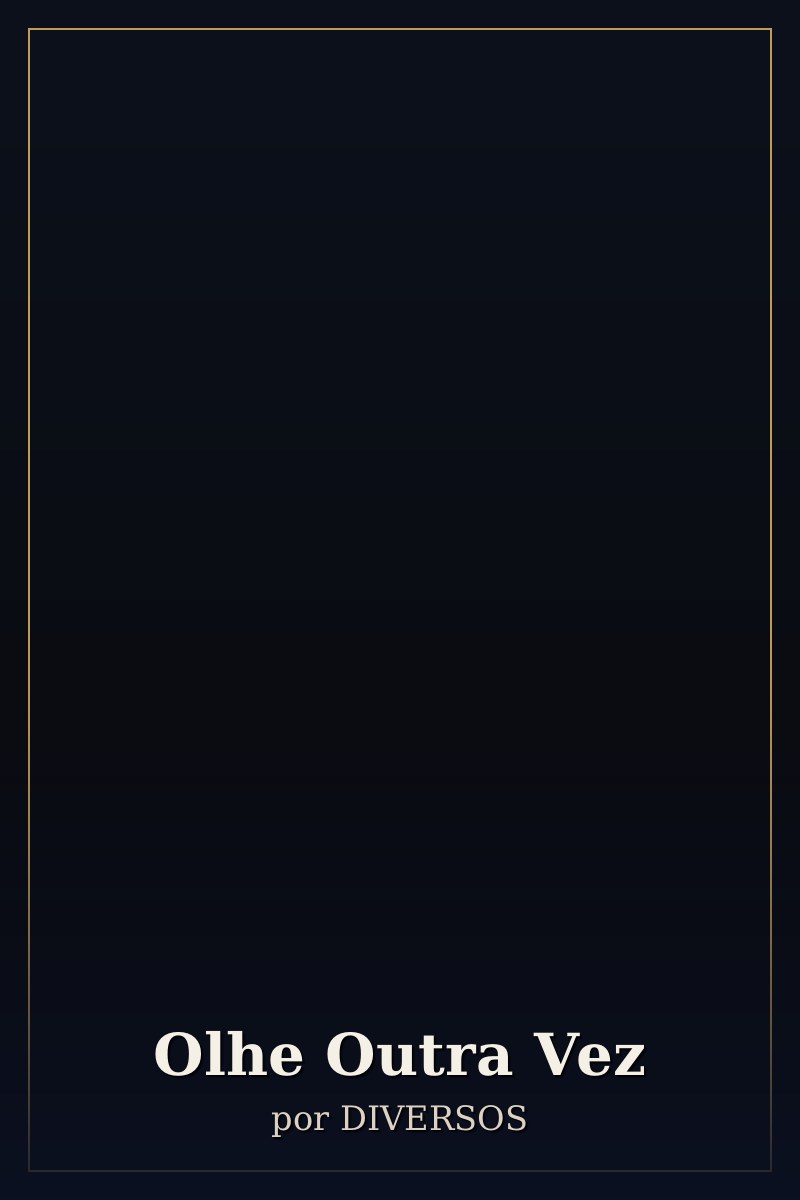 Olhe Outra Vez
por DIVERSOS