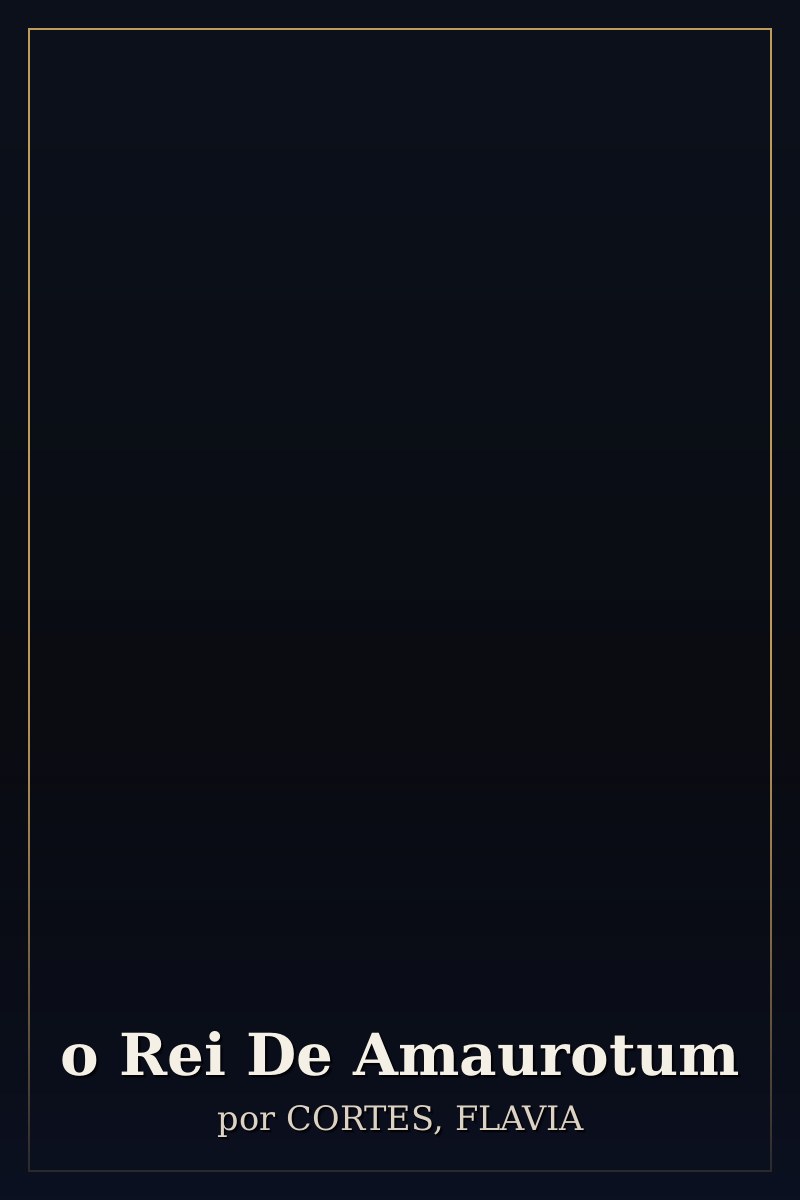 o Rei De Amaurotum

por CORTES, FLAVIA