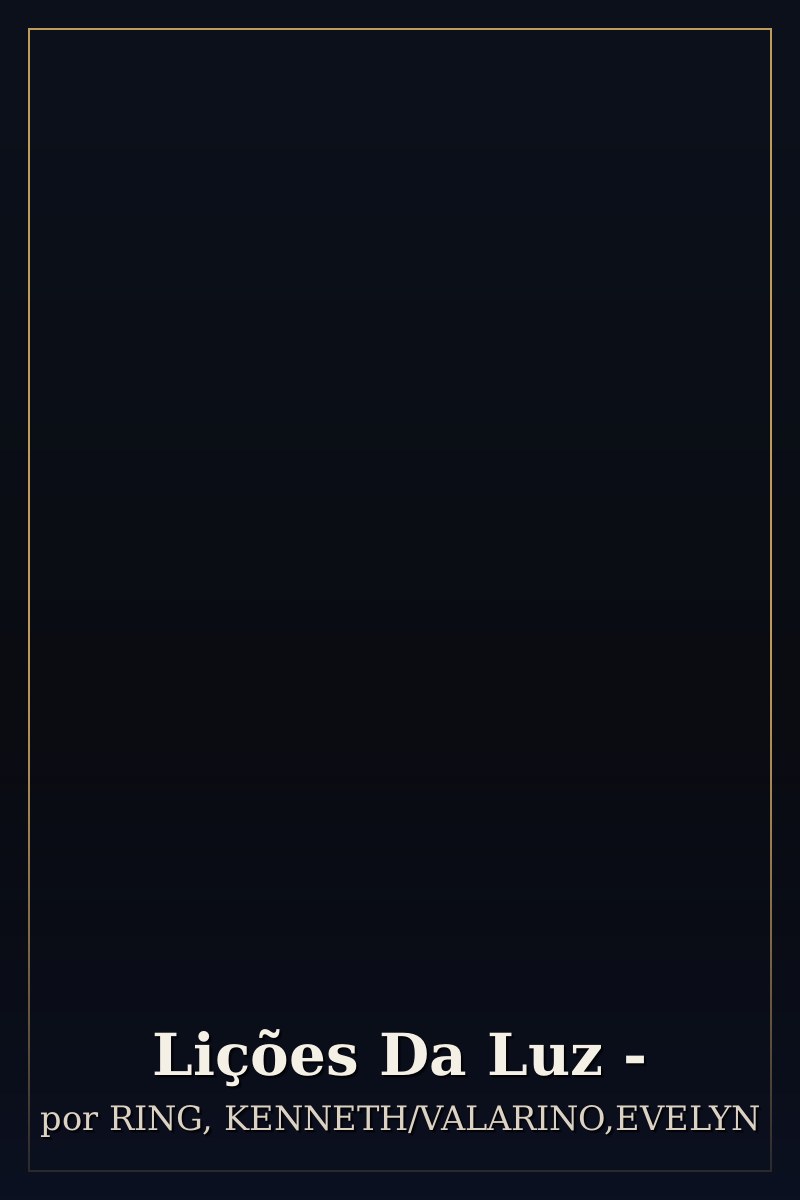 Lições Da Luz -

por RING, KENNETH/VALARINO,EVELYN