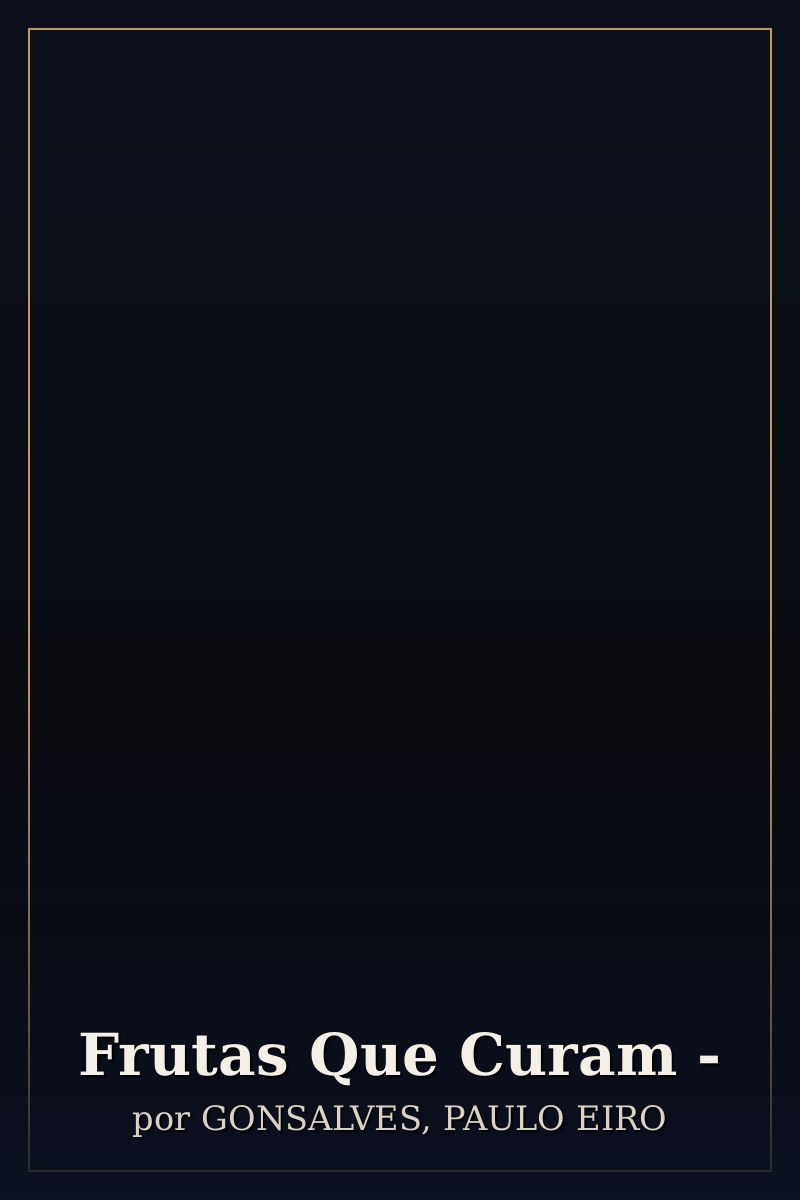 Frutas Que Curam -
por GONSALVES, PAULO EIRO