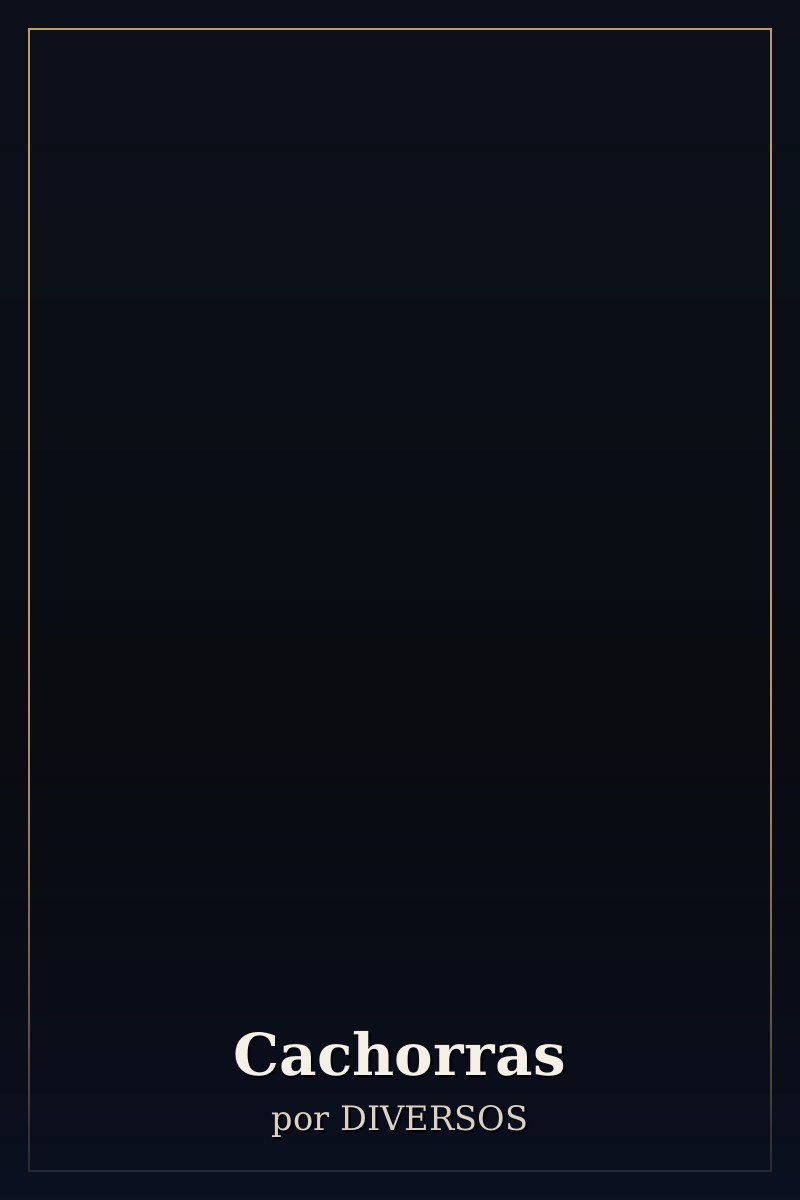 Cachorras

por DIVERSOS