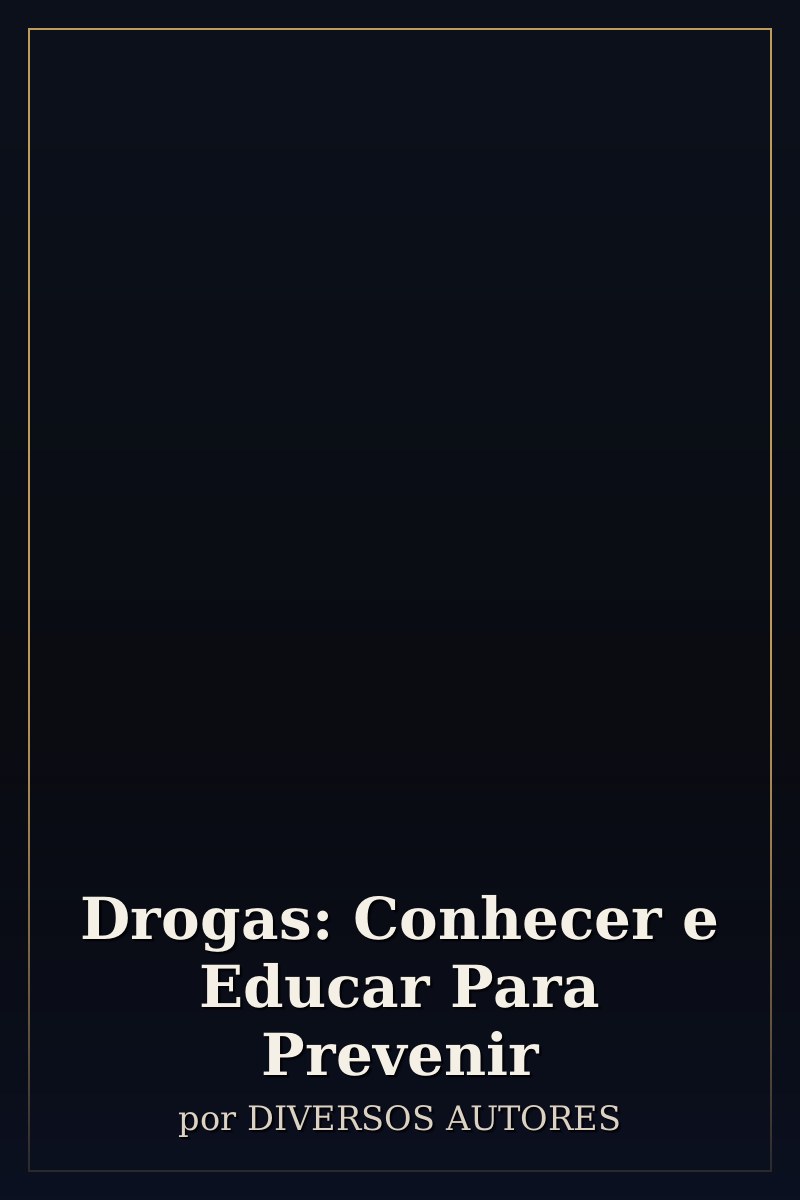 Drogas: Conhecer e Educar Para Prevenir

por DIVERSOS AUTORES