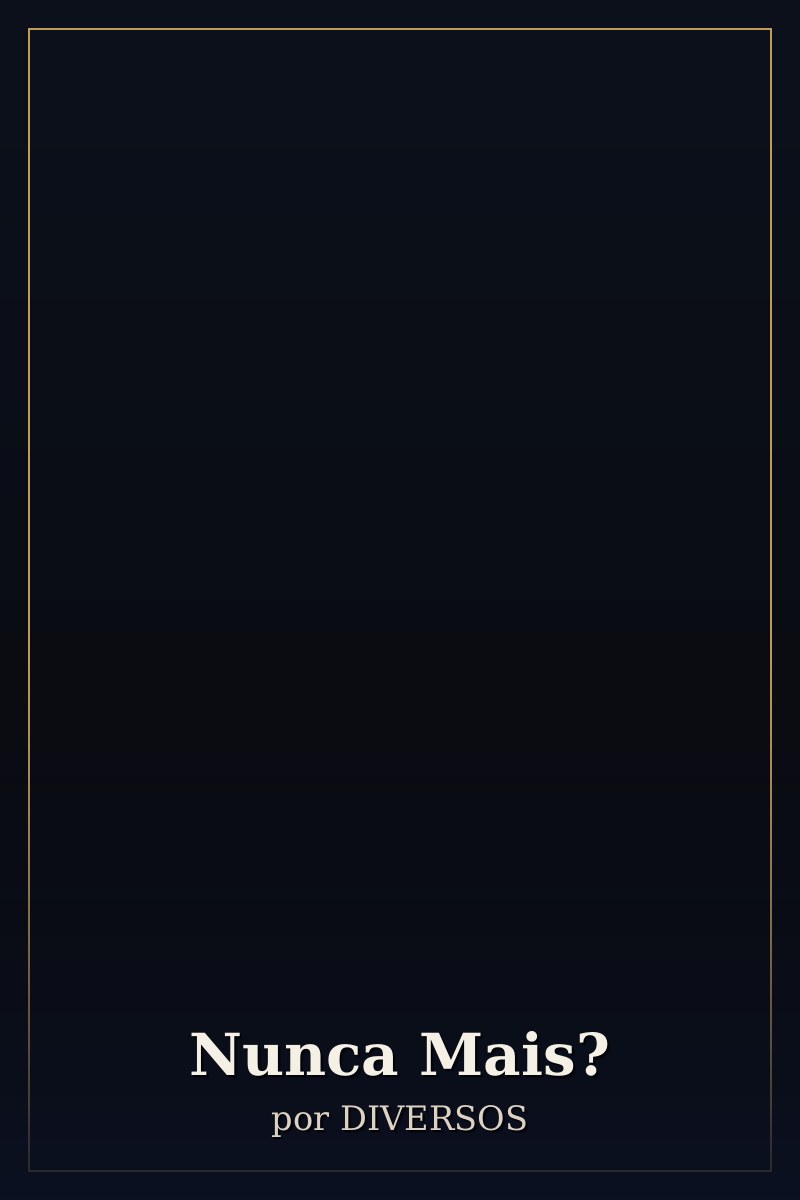 Nunca Mais?

por DIVERSOS