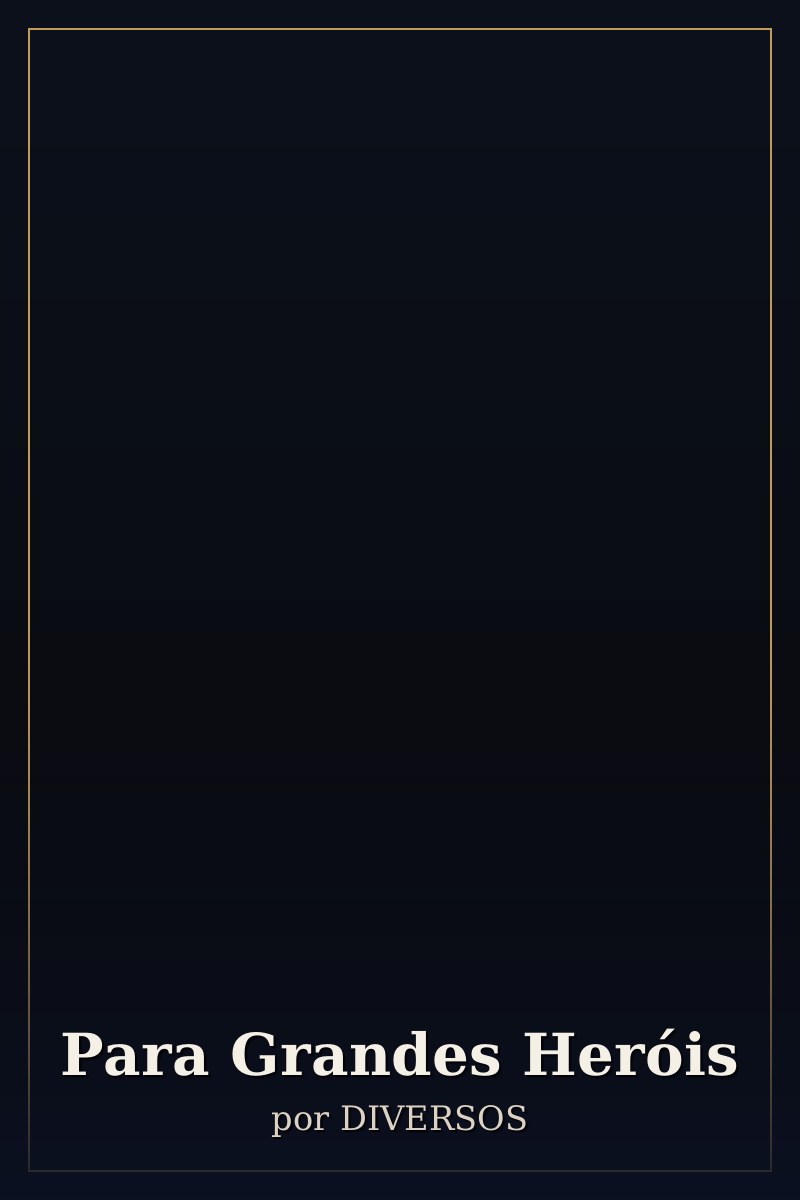 Para Grandes Heróis

por DIVERSOS