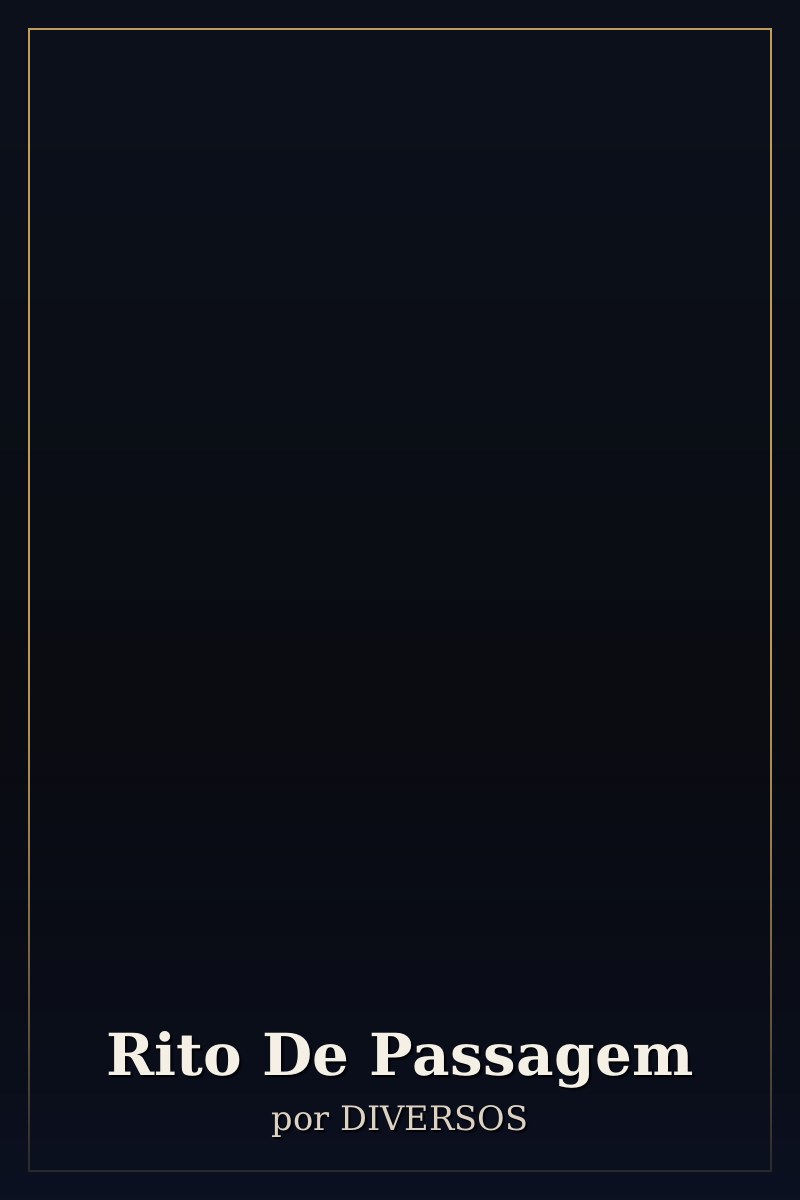 Rito De Passagem

por DIVERSOS