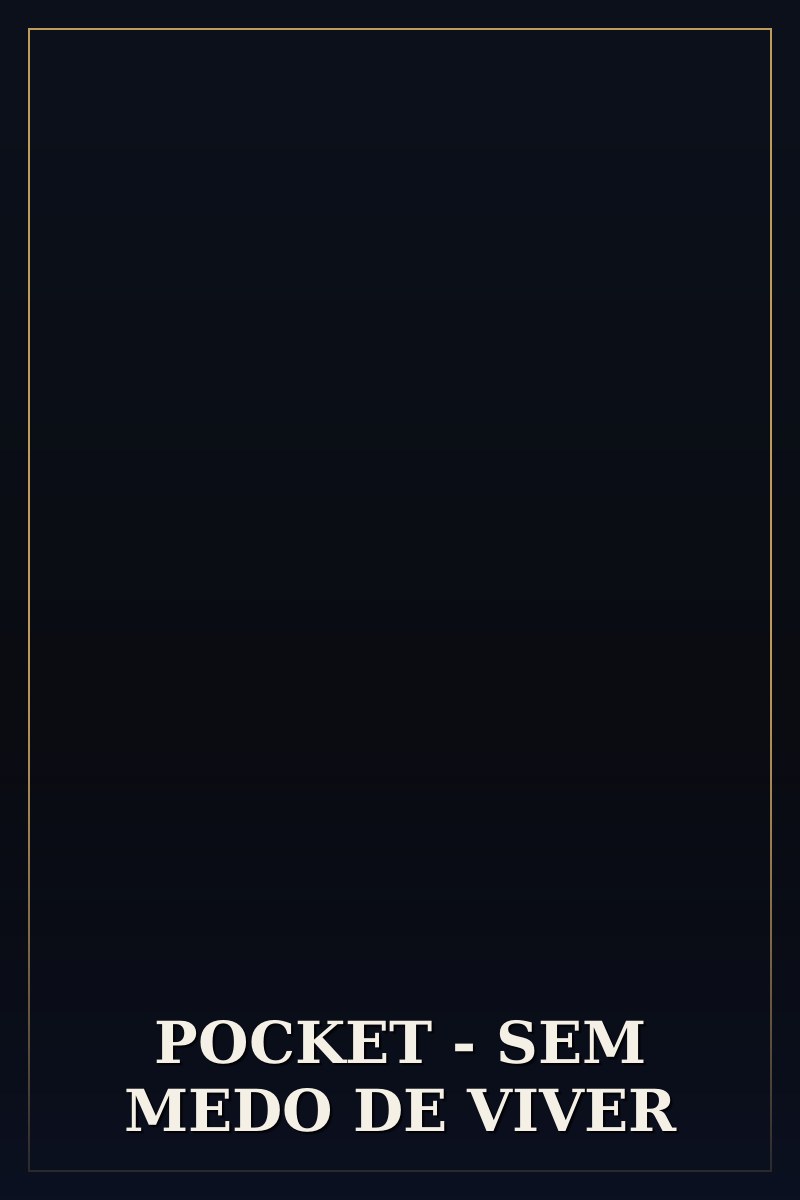 POCKET - SEM MEDO DE VIVER