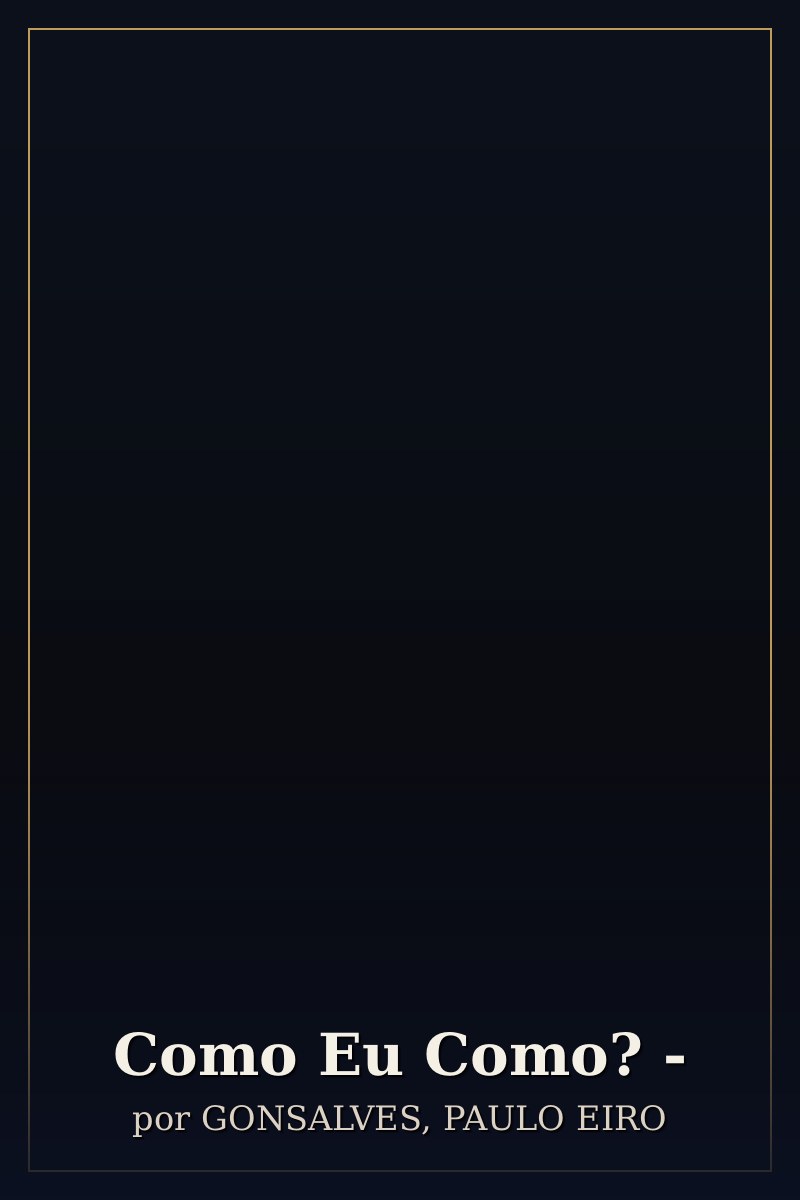 Como Eu Como? -

por GONSALVES, PAULO EIRO