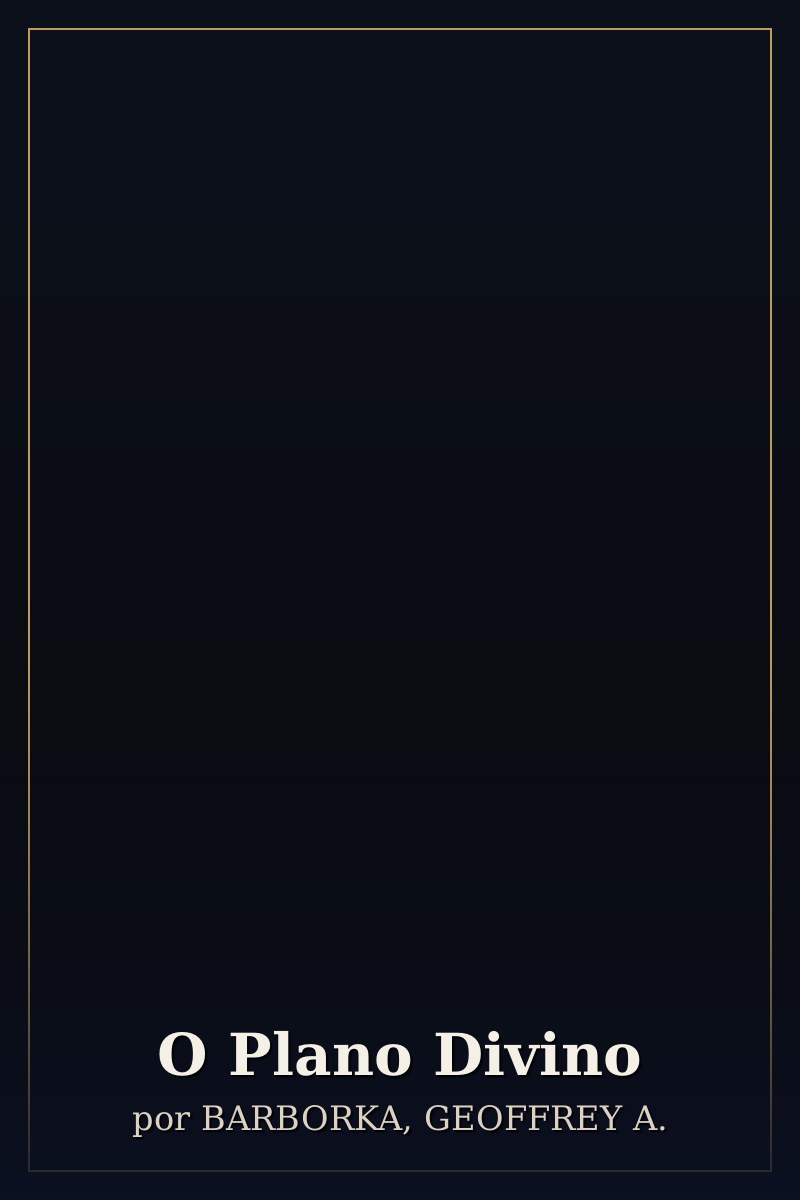 O Plano Divino

por BARBORKA, GEOFFREY A.