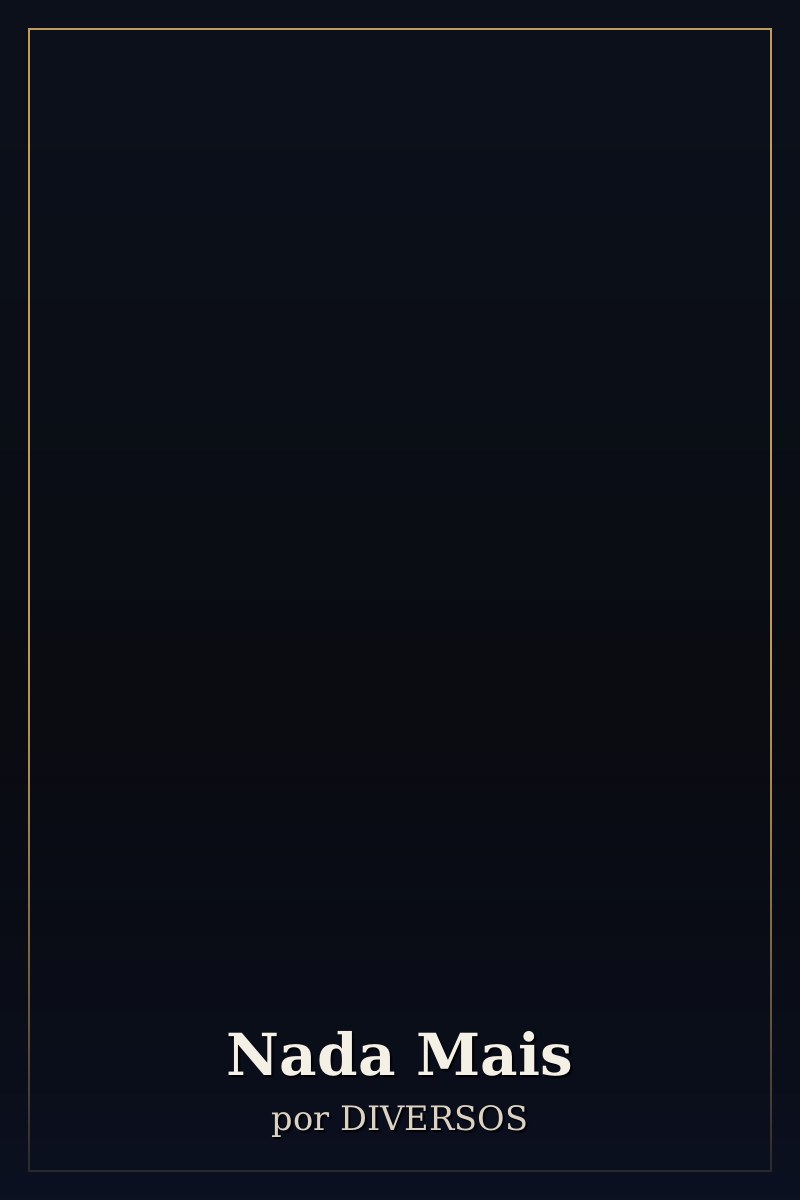 Nada Mais
por DIVERSOS