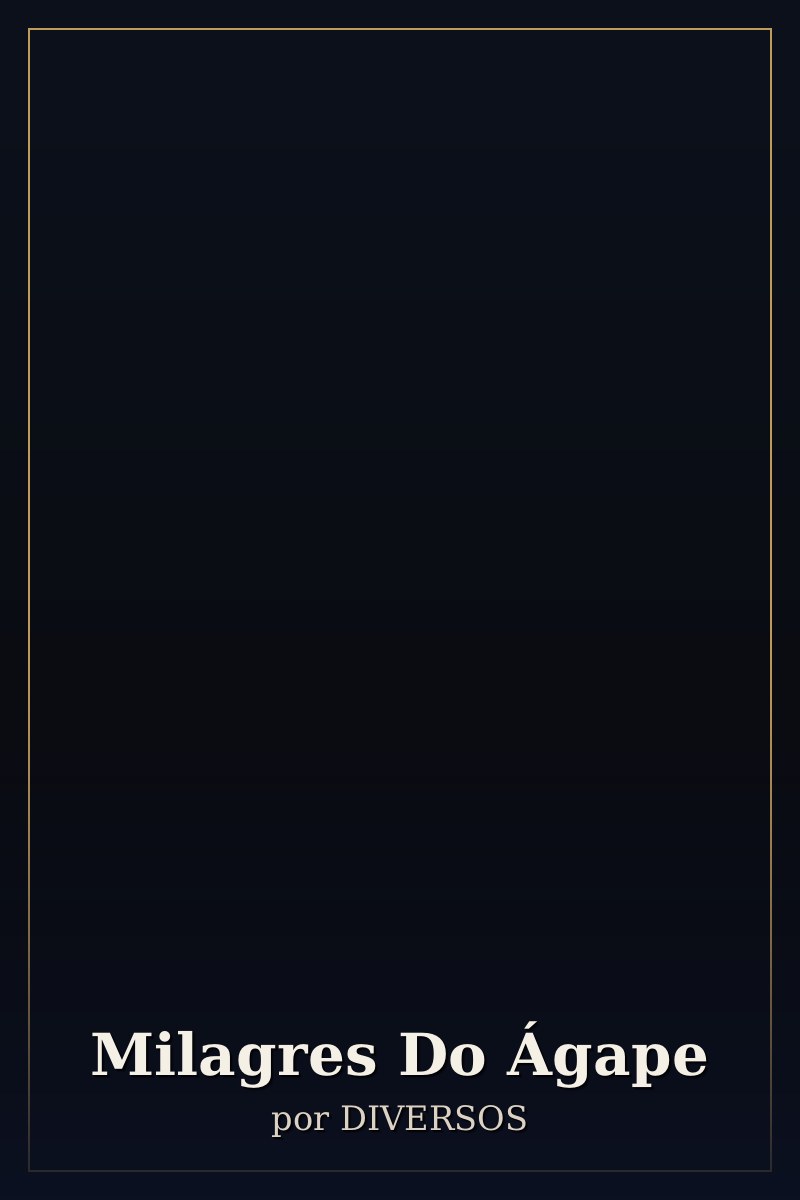 Milagres Do Ágape

por DIVERSOS