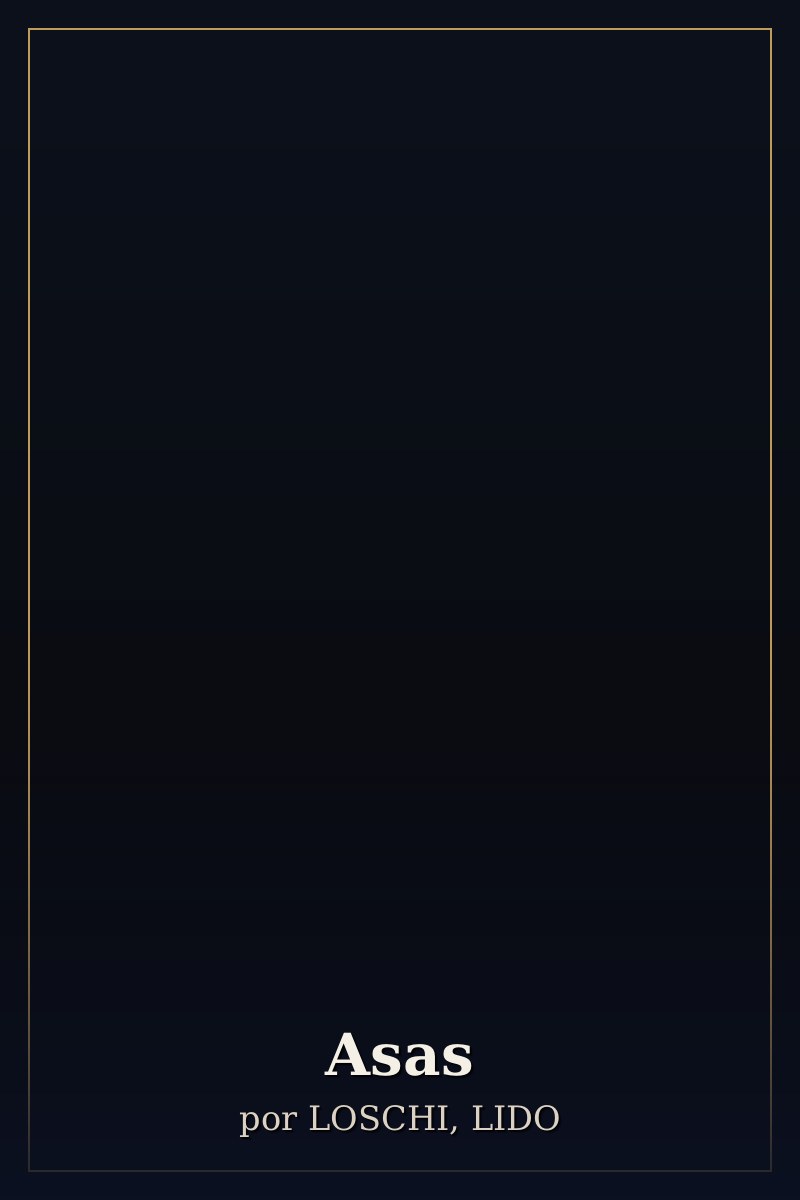 Asas

por LOSCHI, LIDO