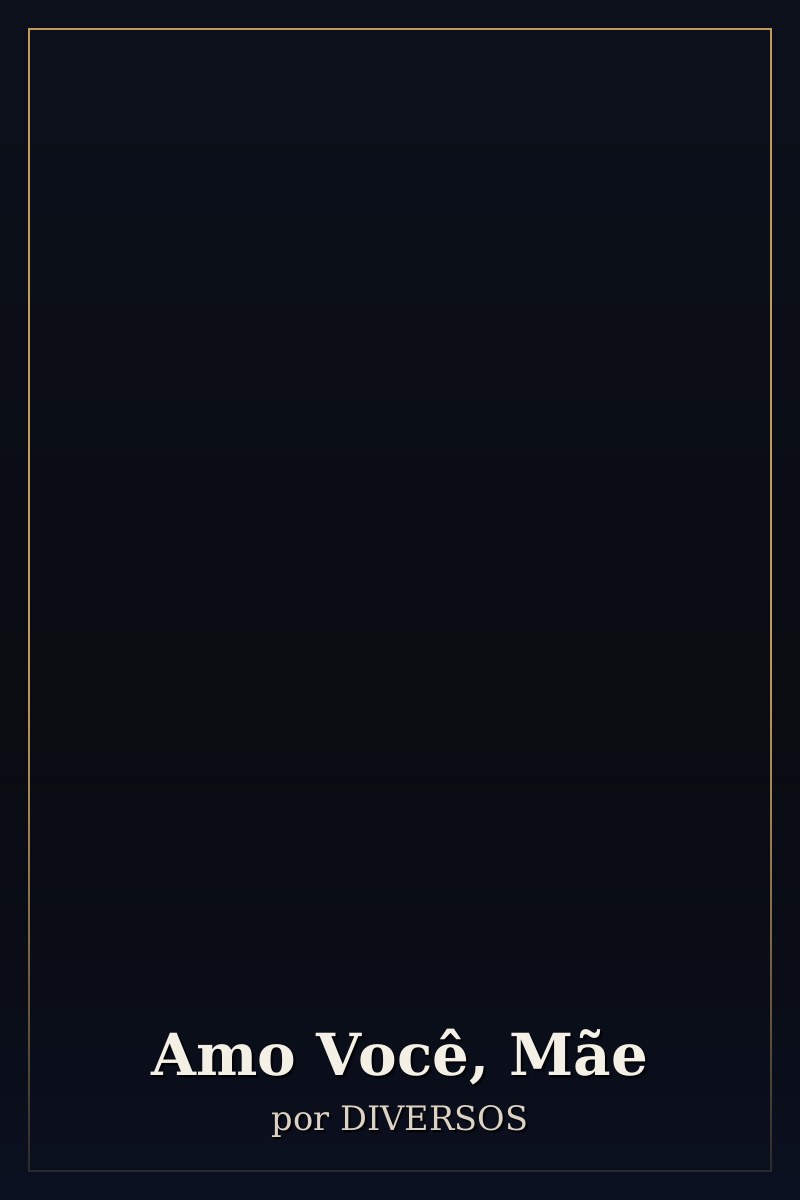 Amo Você, Mãe
por DIVERSOS