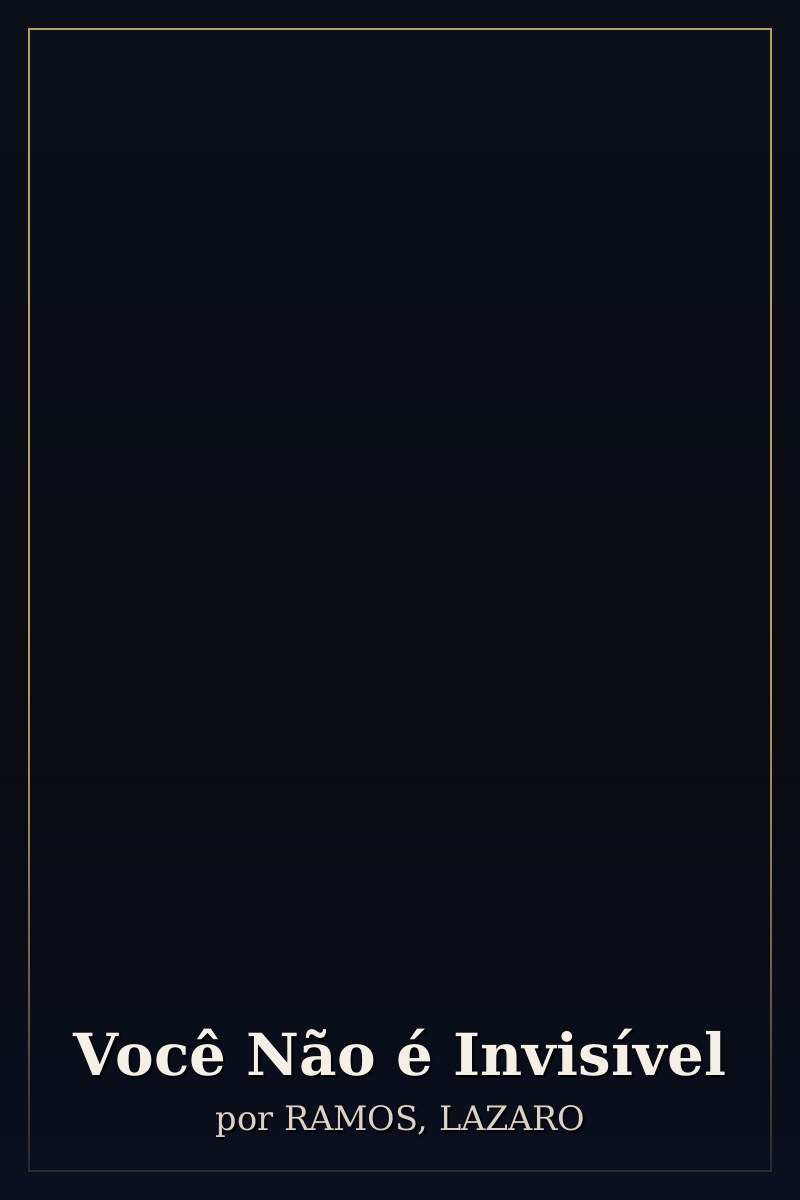 Você Não é Invisível

por RAMOS, LAZARO