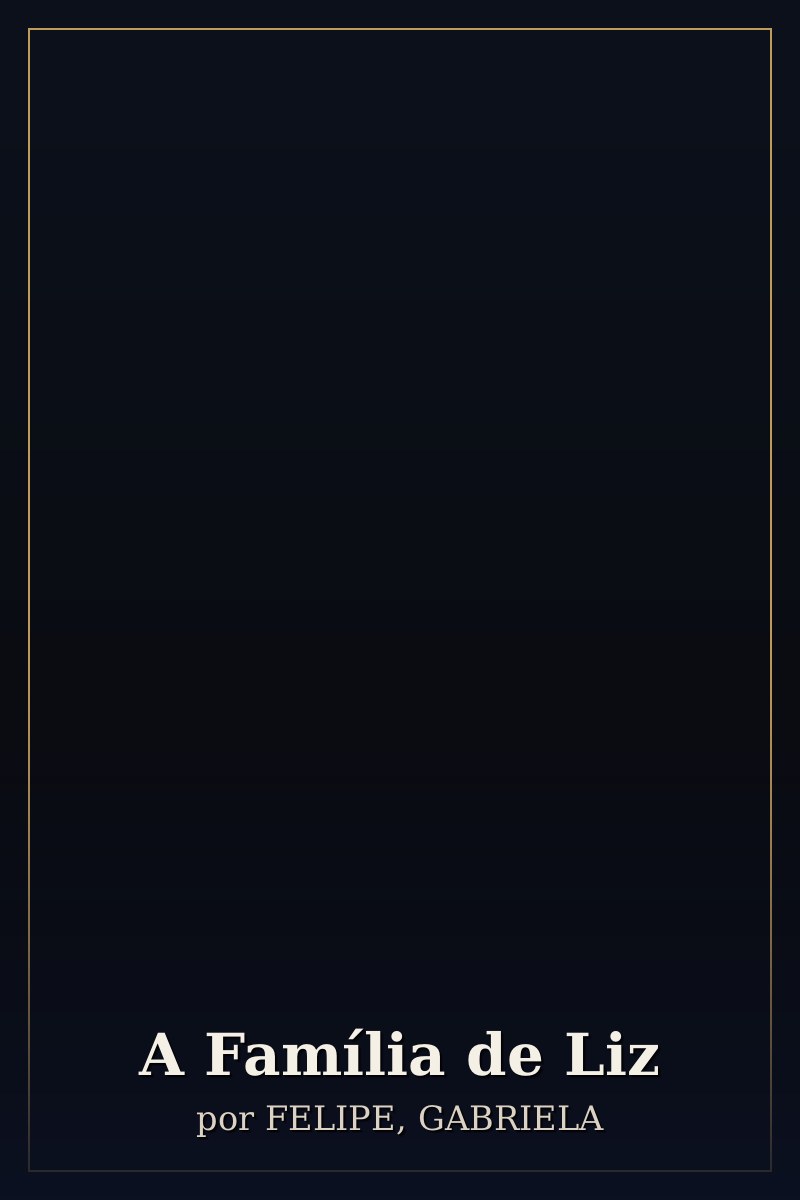 A Família de Liz

por FELIPE, GABRIELA