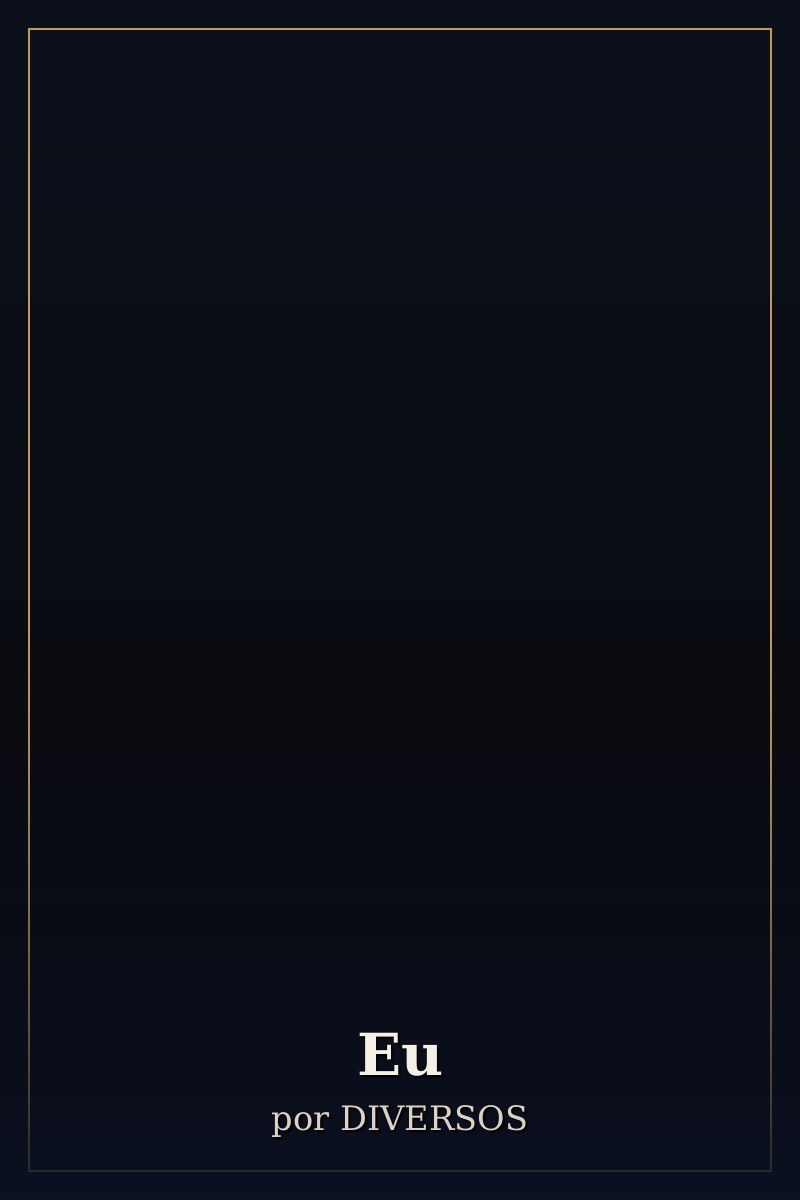 Eu

por DIVERSOS