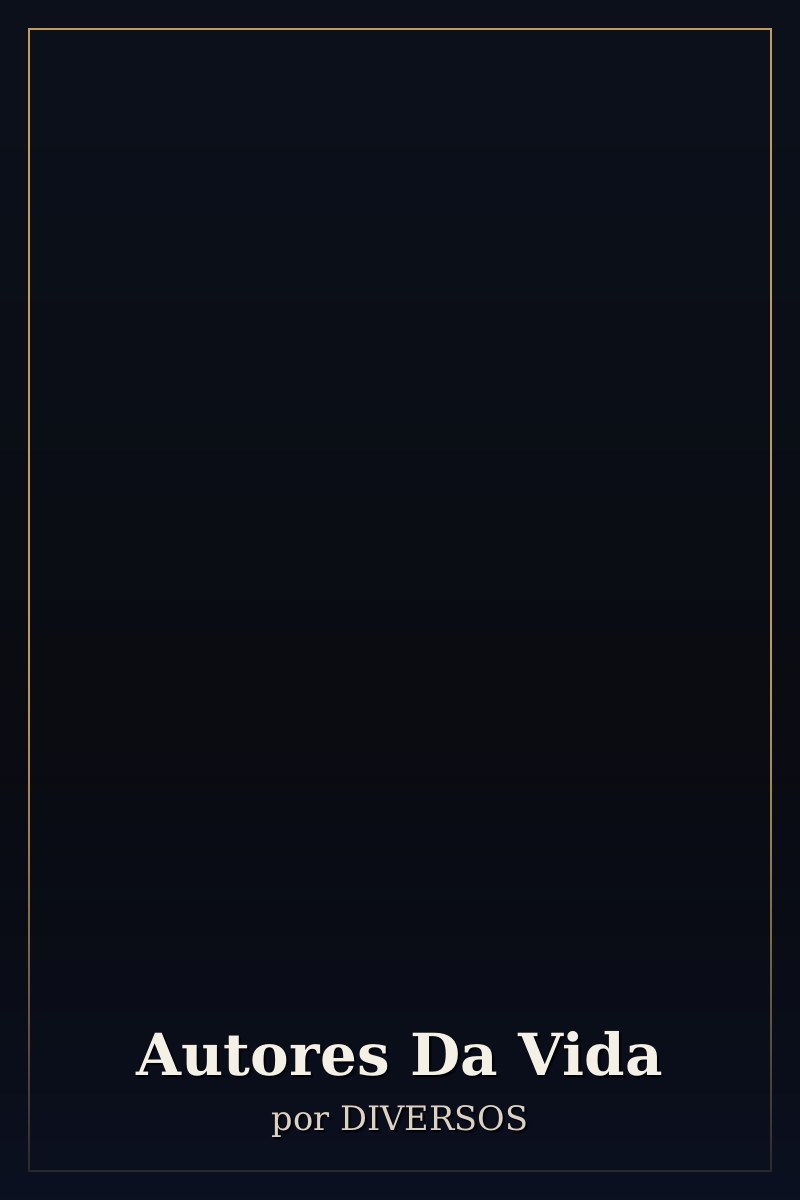 Autores Da Vida

por DIVERSOS