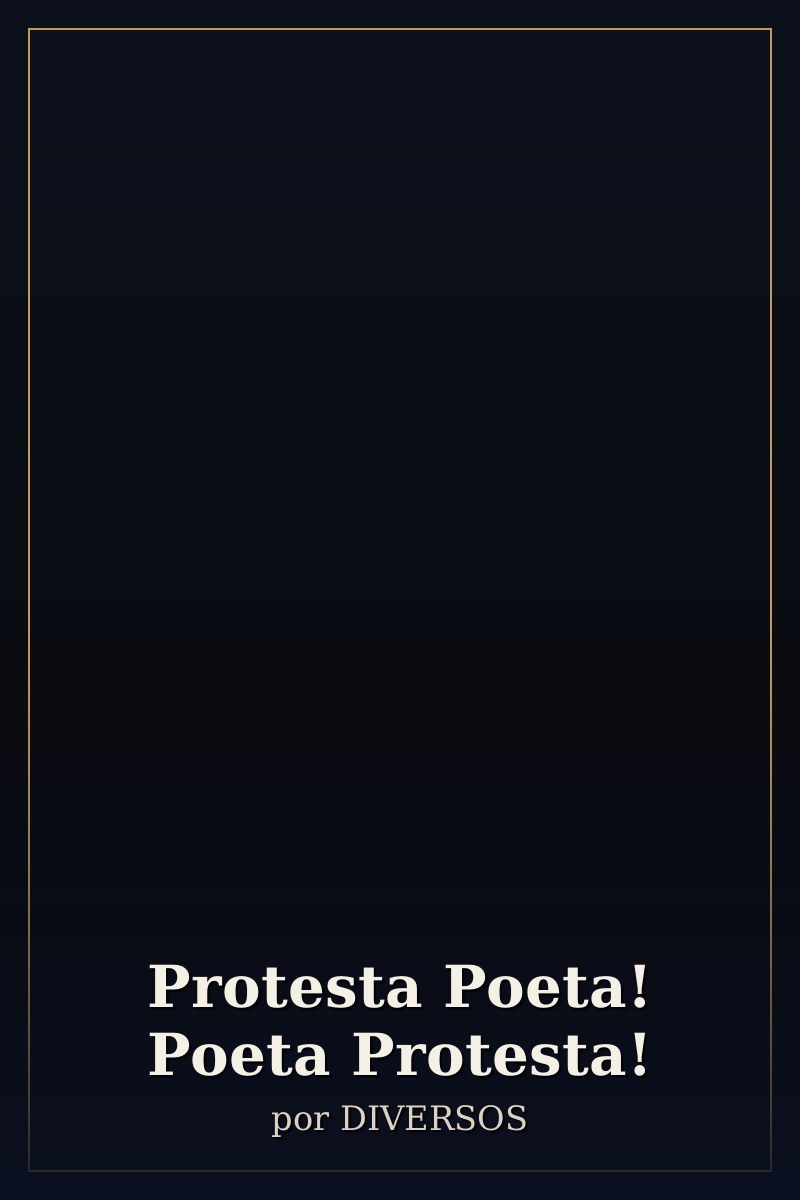 Protesta Poeta!
Poeta Protesta!
por DIVERSOS