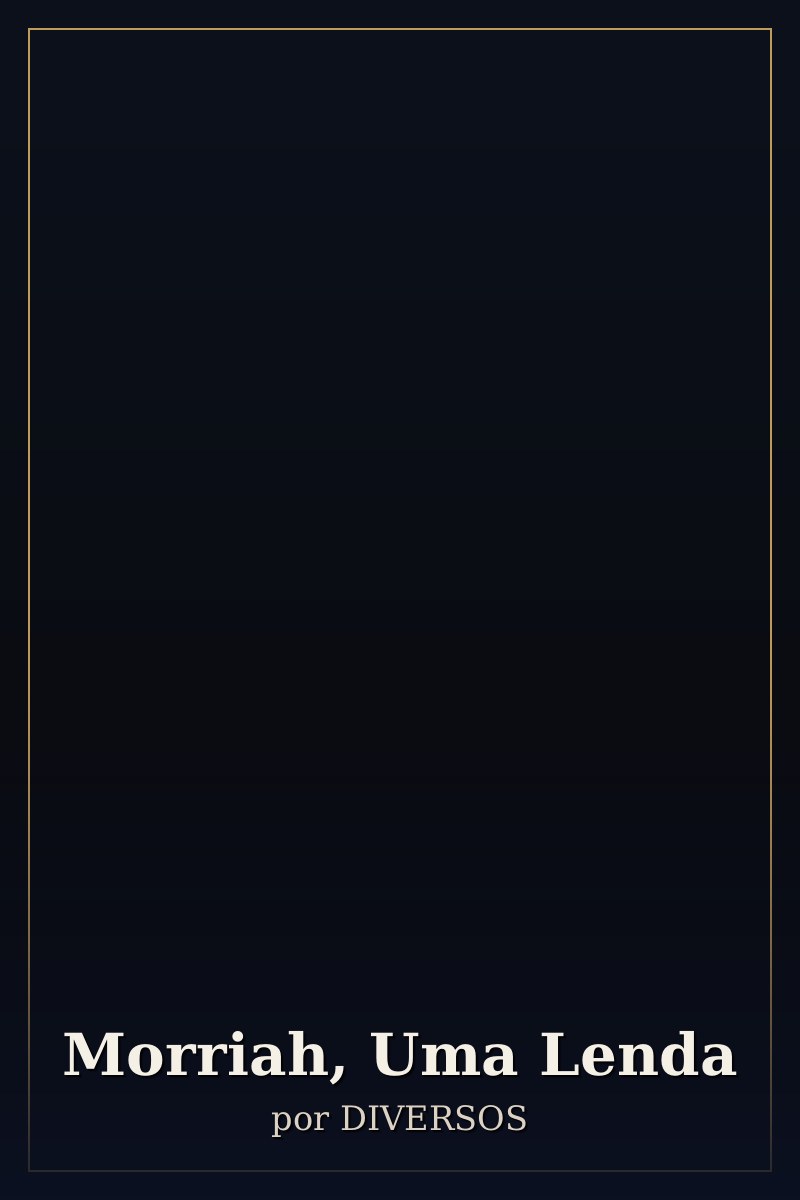 Morriah, Uma Lenda
por DIVERSOS