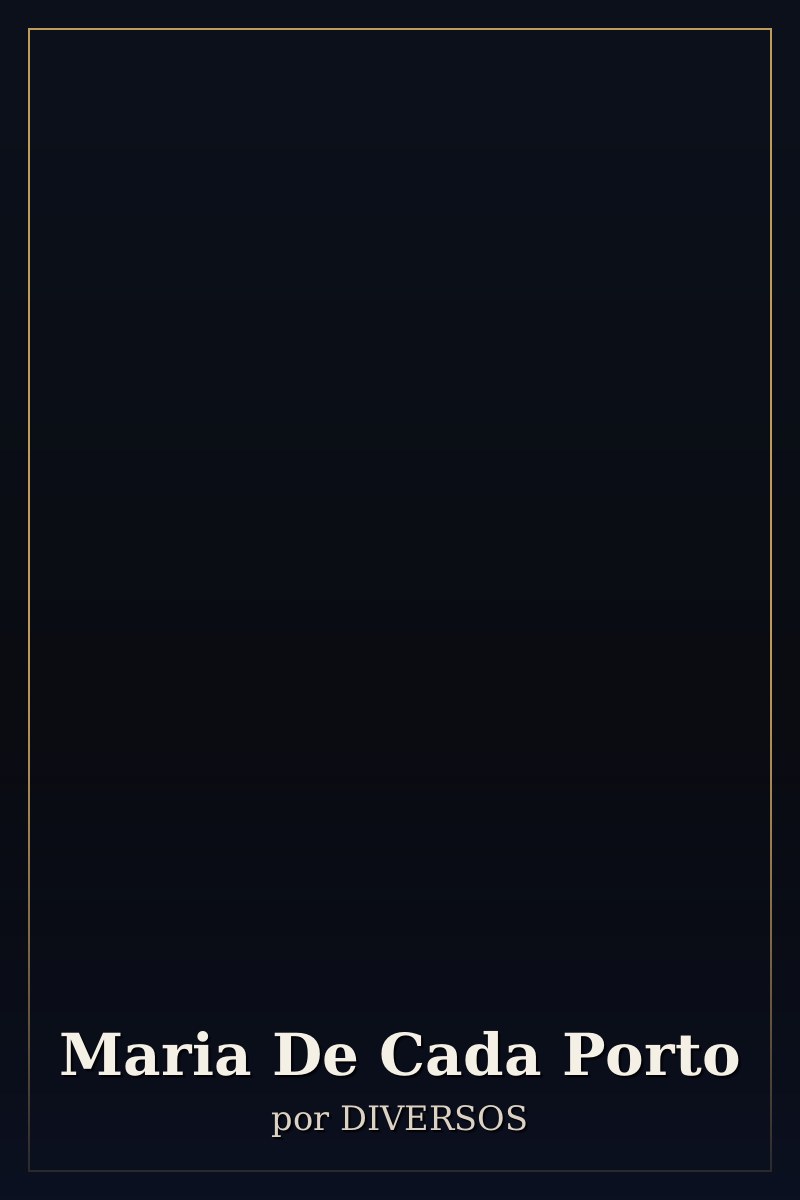 Maria De Cada Porto

por DIVERSOS