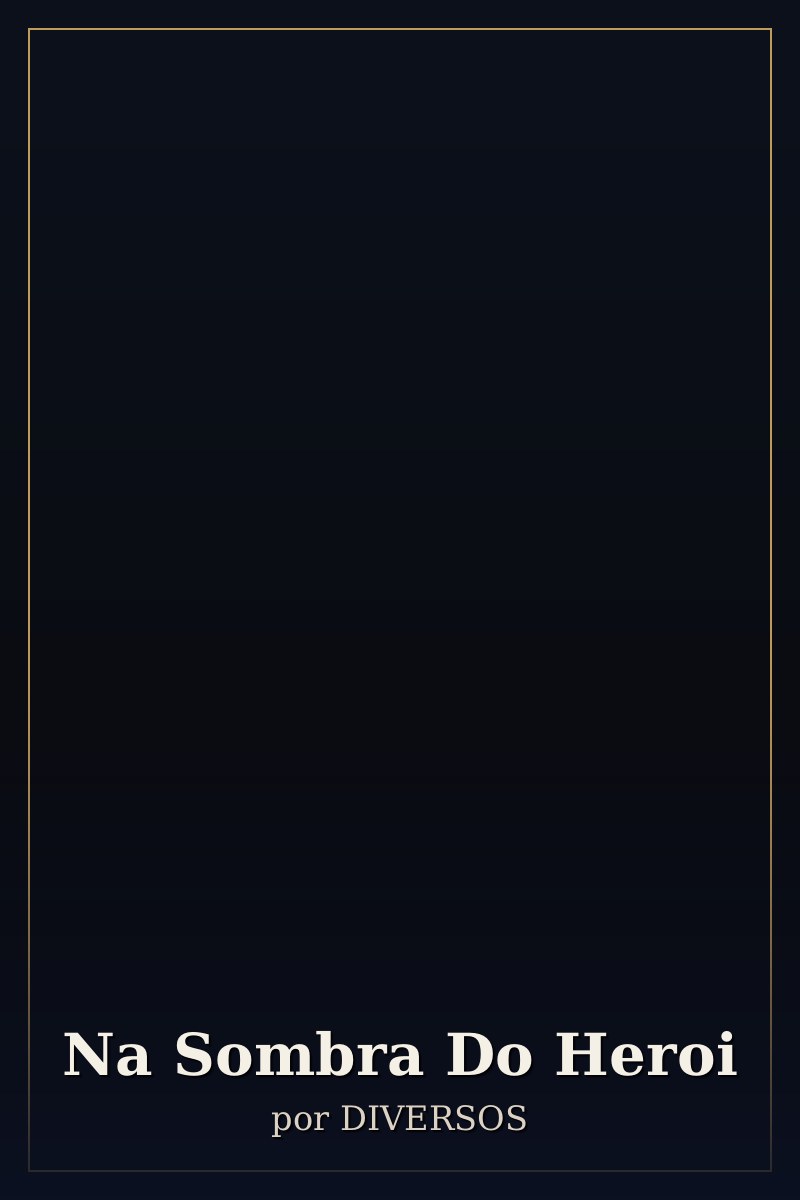 Na Sombra Do Heroi
por DIVERSOS