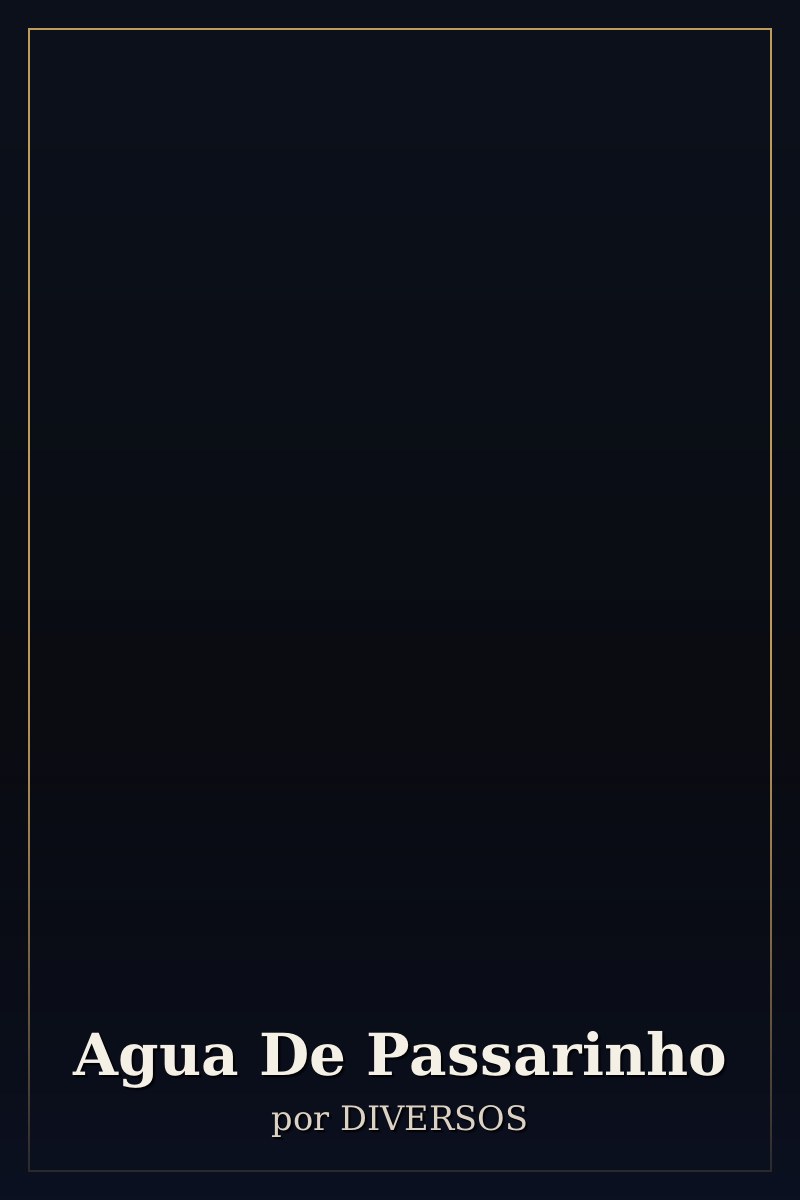 Agua De Passarinho

por DIVERSOS