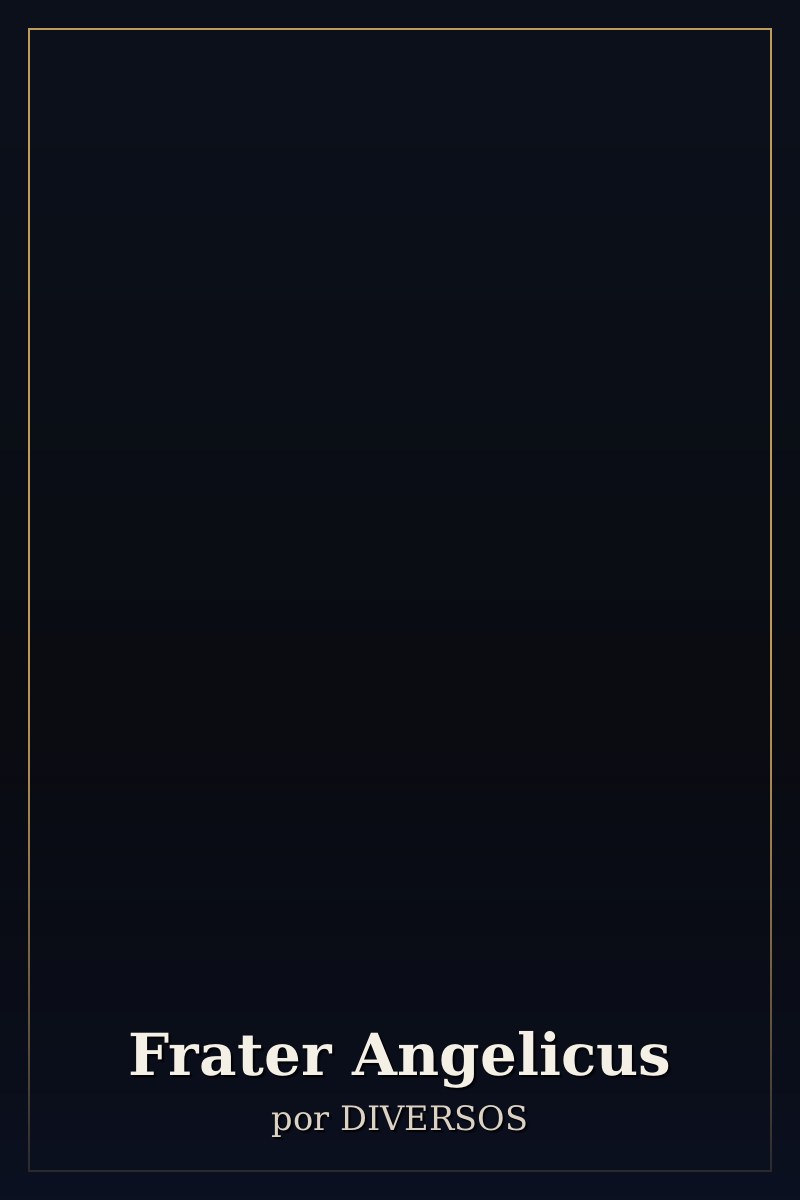 Frater Angelicus
por DIVERSOS