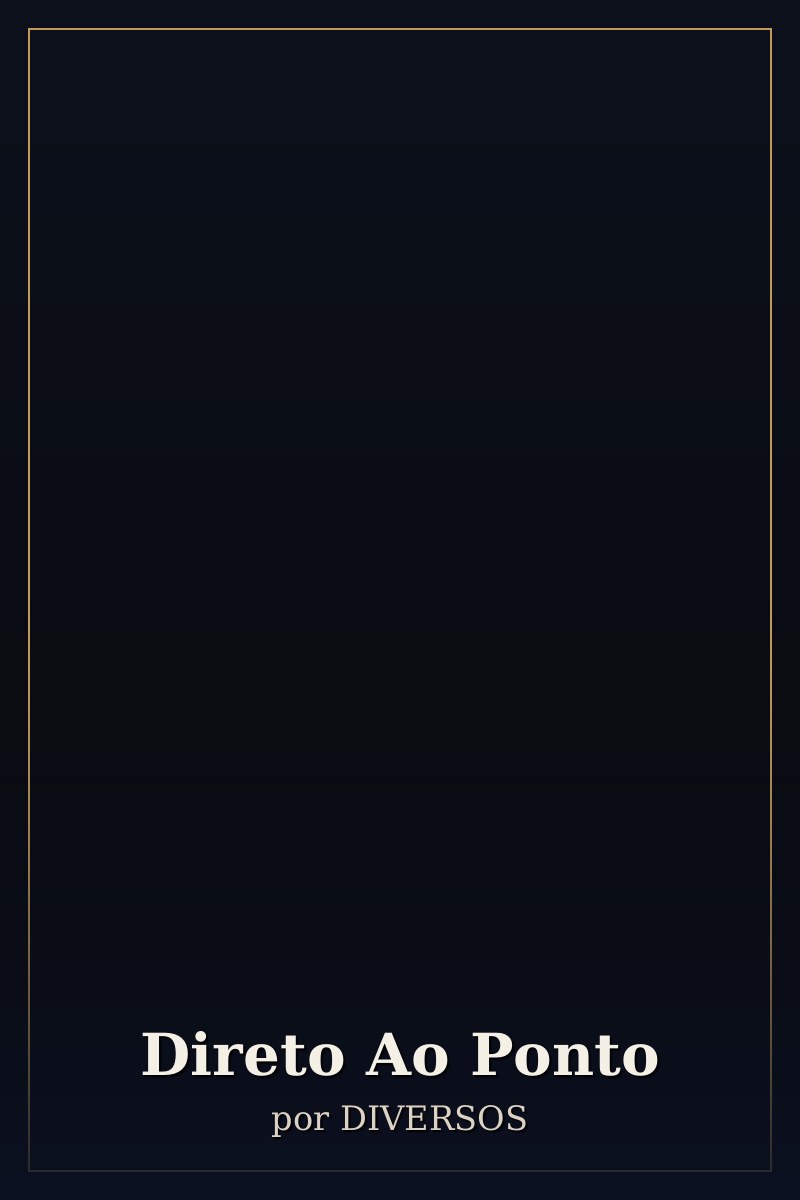 Direto Ao Ponto

por DIVERSOS