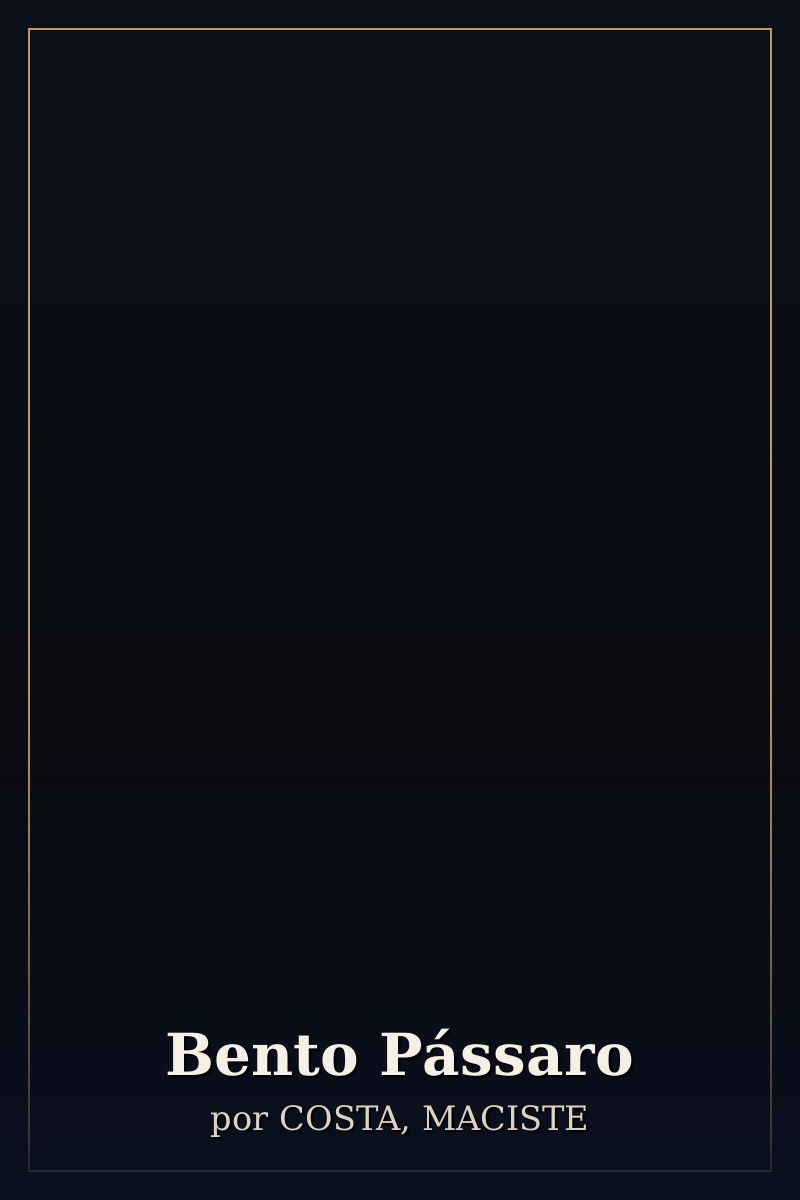 Bento Pássaro

por COSTA, MACISTE