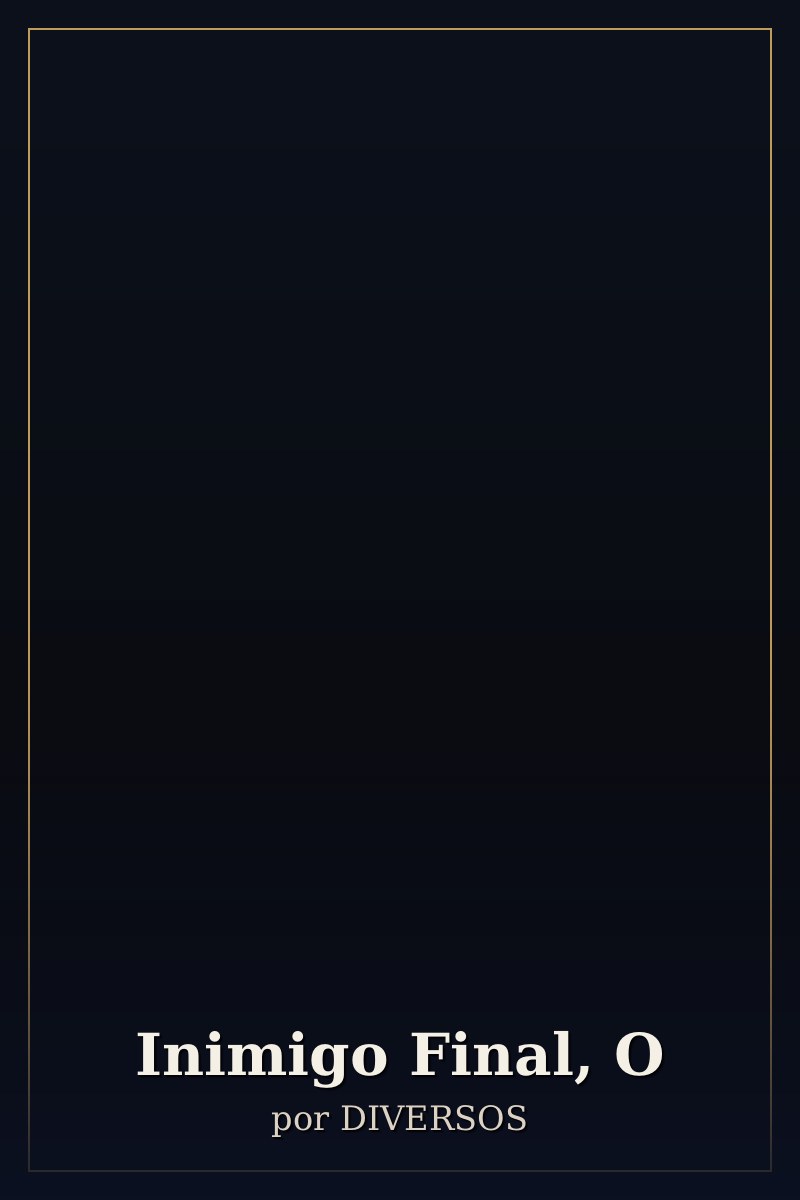 Inimigo Final, O

por DIVERSOS