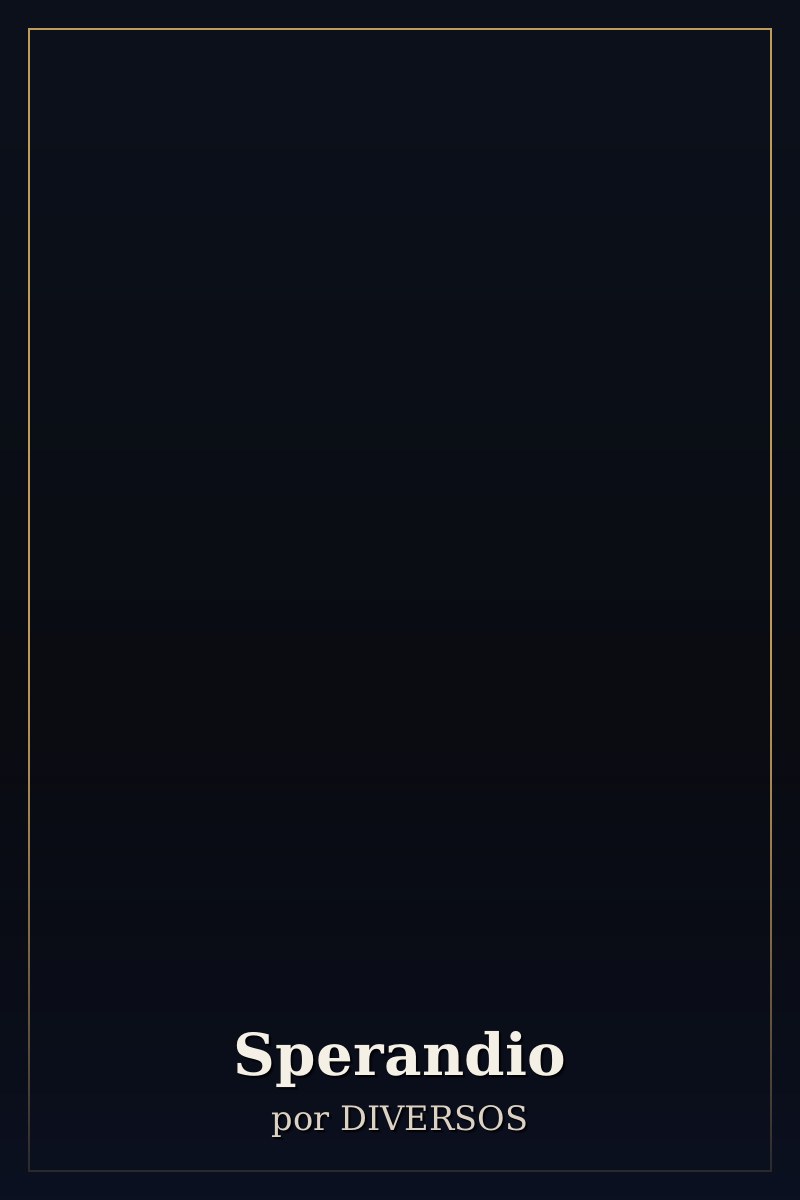 Sperandio
por DIVERSOS